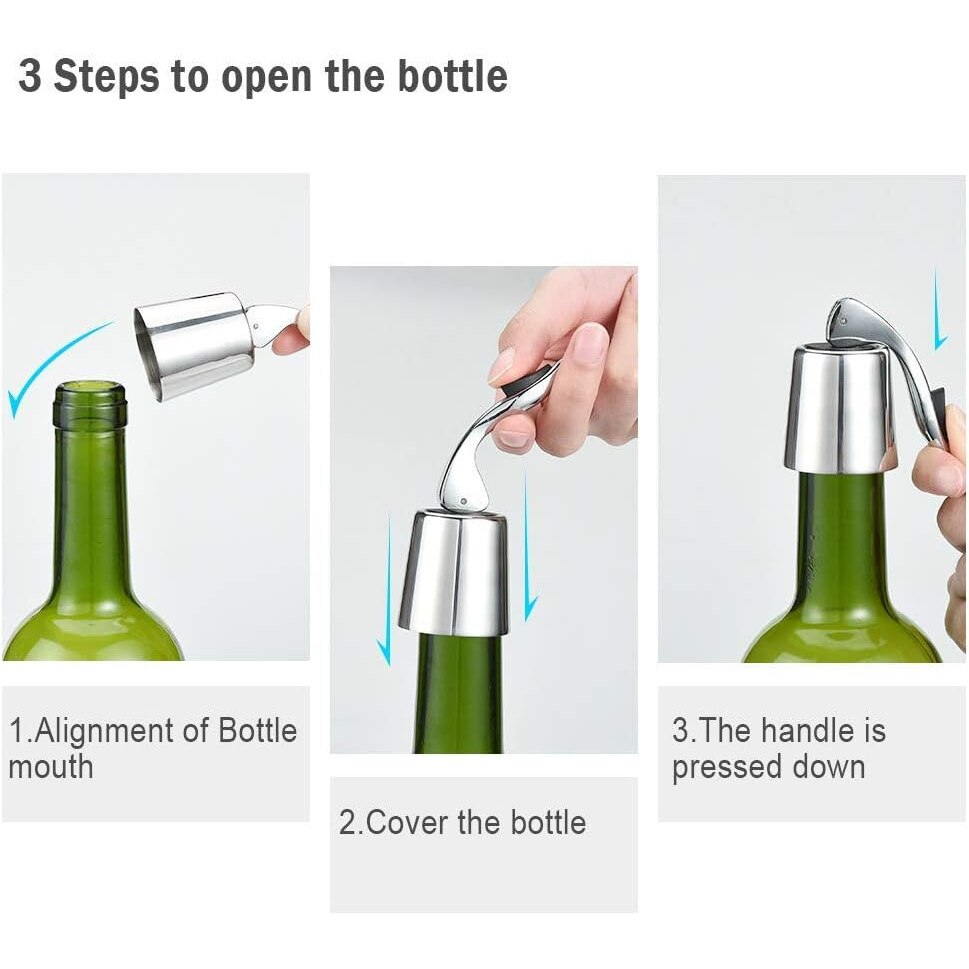 3 Steps to open the bottle

1.Alignment of Bottle mouth

2.Cover the bottle

3.The handle is pressed down