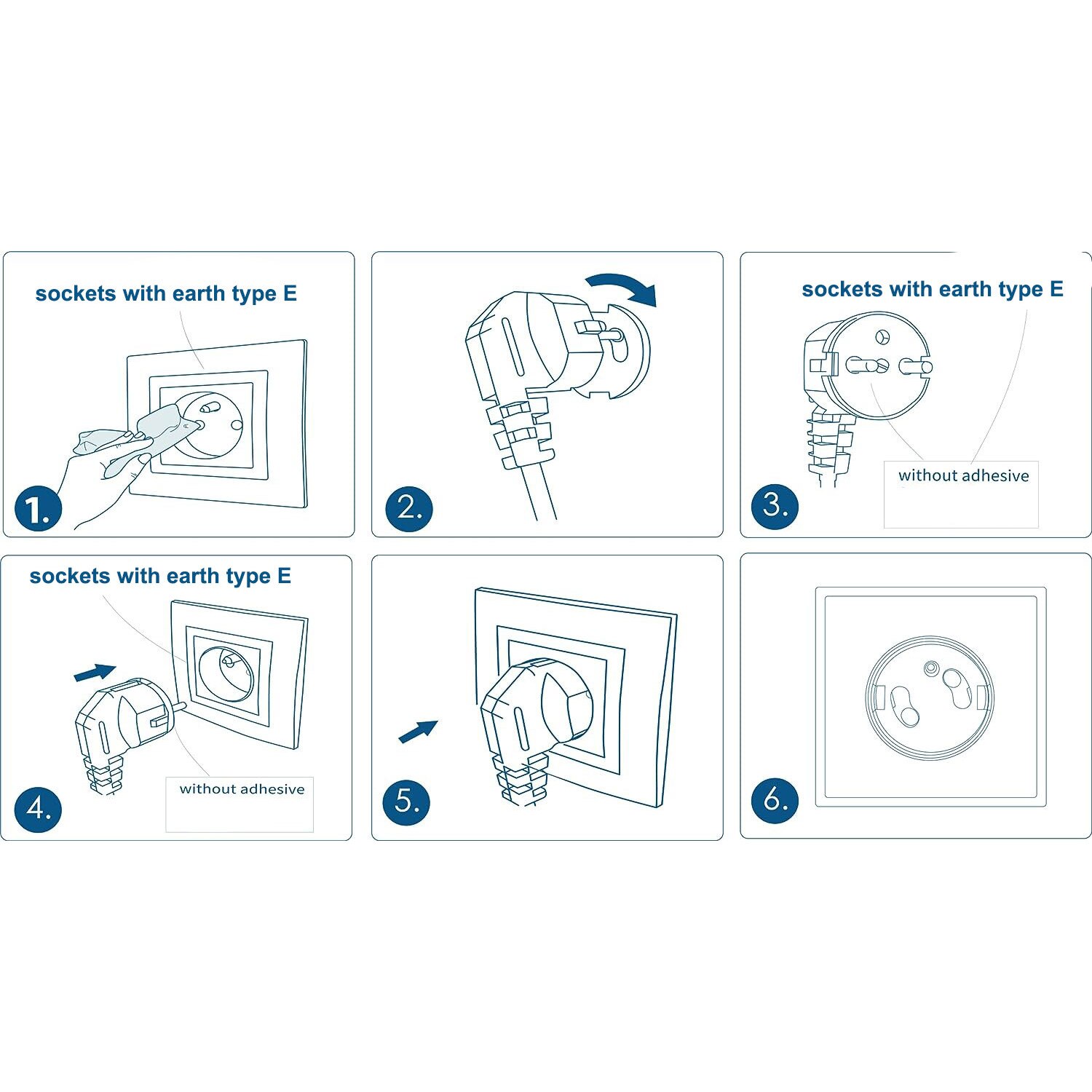 sockets with earth type E

1.

2.

sockets with earth type E

without adhesive

3.

sockets with earth type E

without adhesive

4.

5.

6.