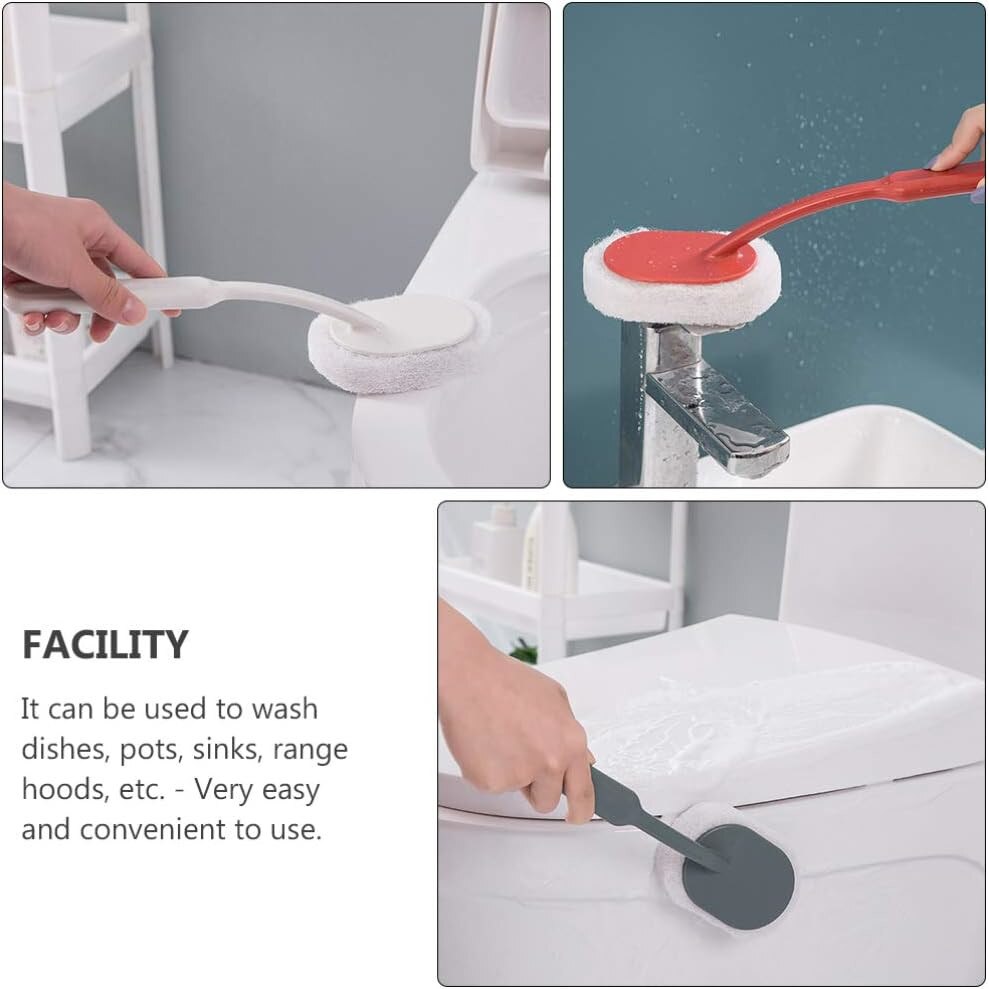 FACILITY

It can be used to wash dishes, pots, sinks, range hoods, etc. - Very easy and convenient to use.