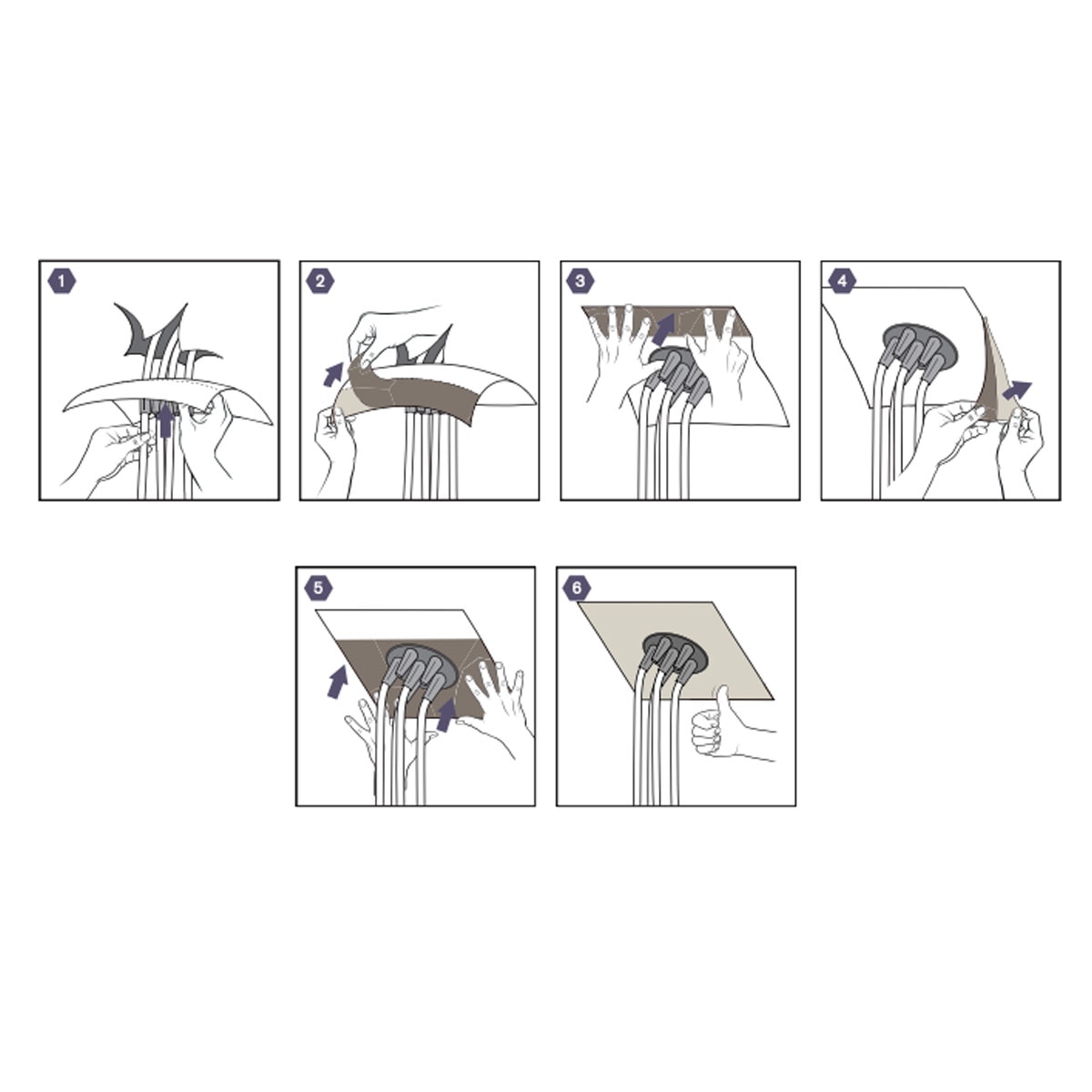 1

2

3

4

5

6