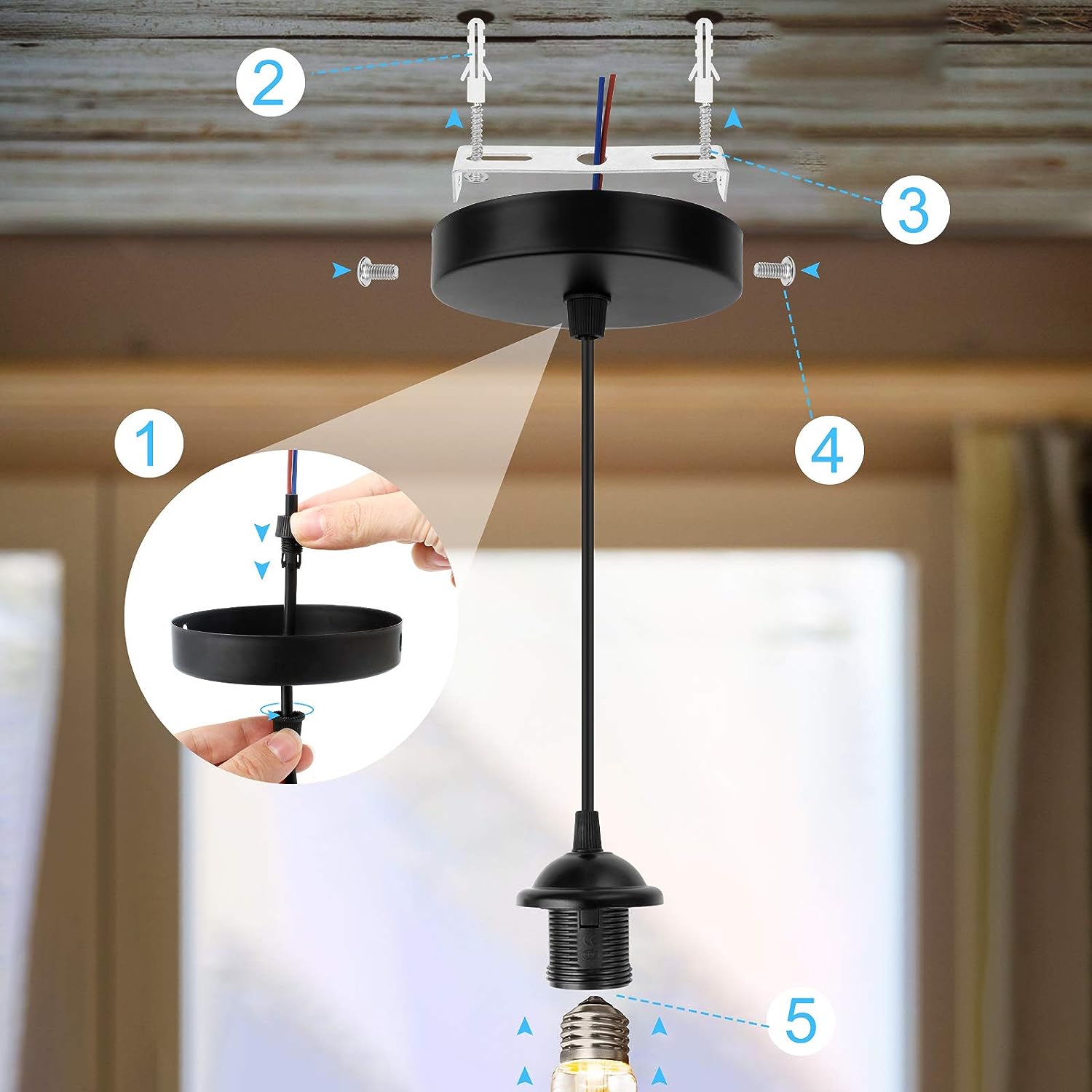 2
3
4
1
5