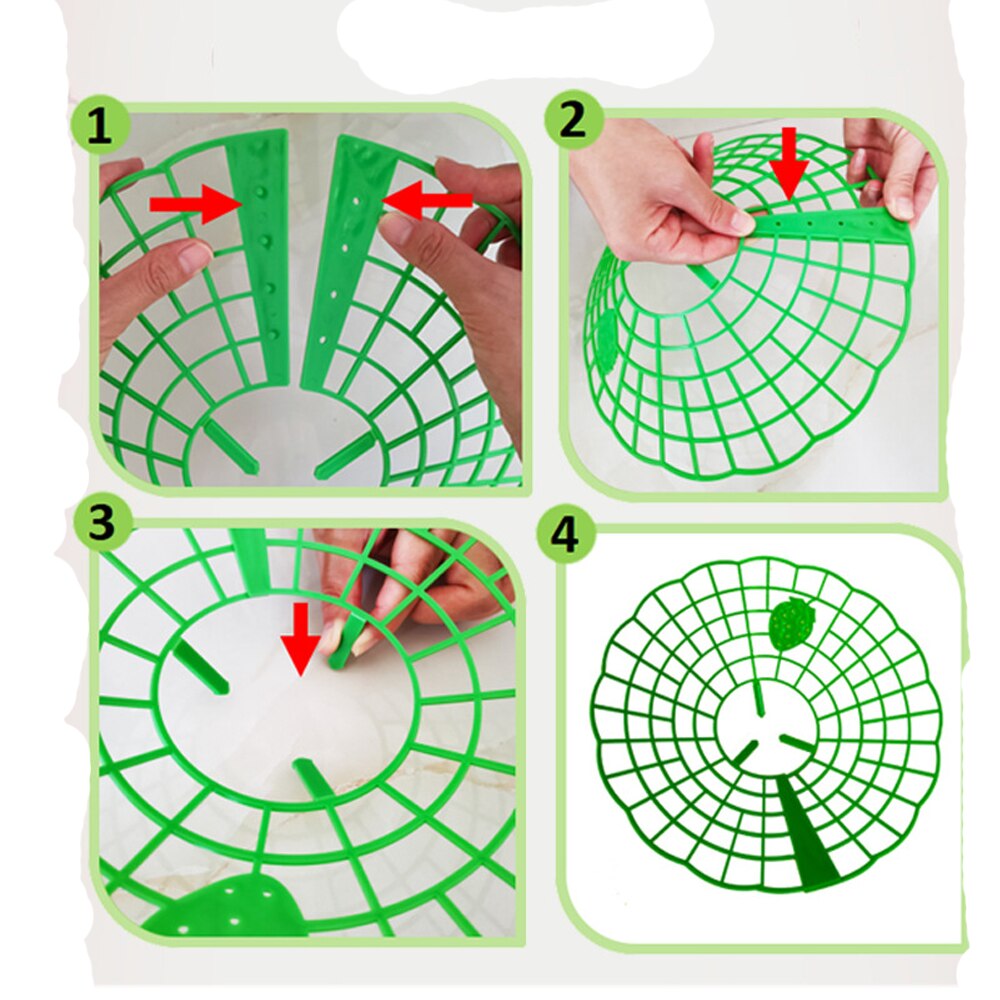 1
2
3
4