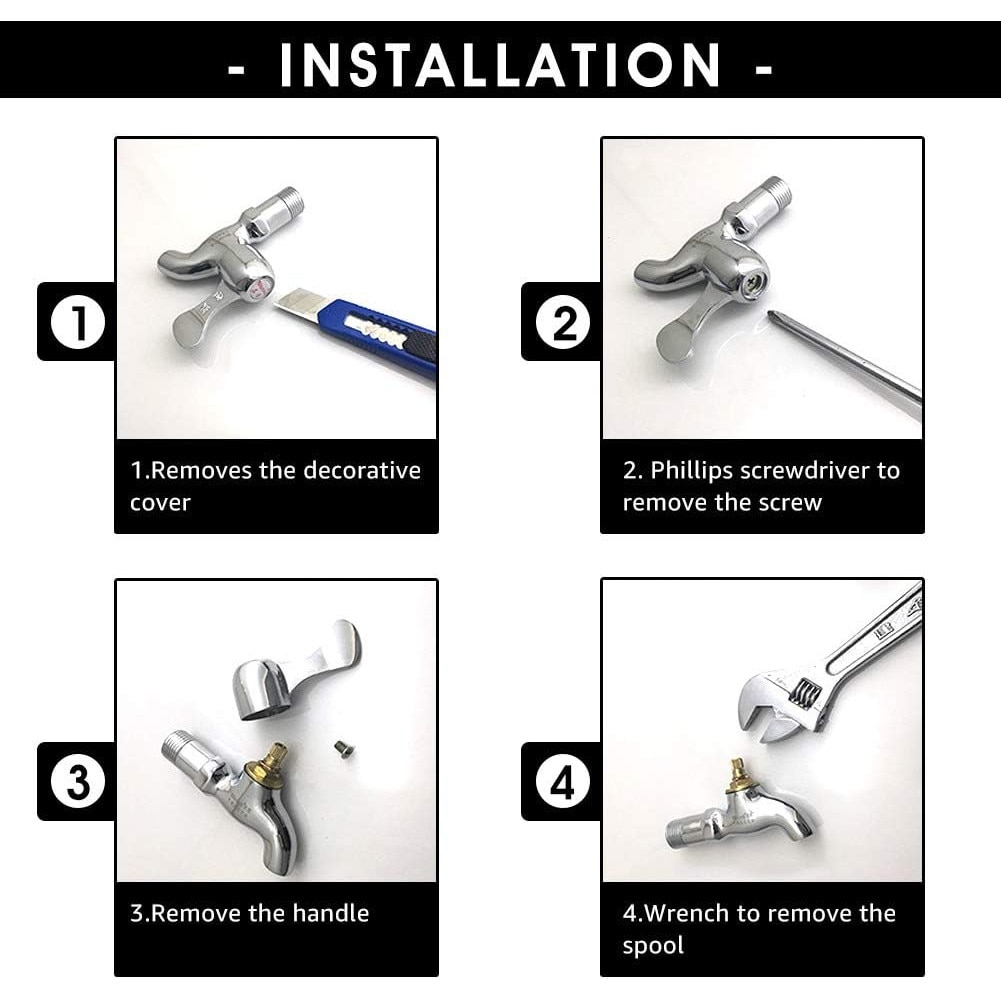 - INSTALLATION -

1

1.Removes the decorative cover

2

2. Phillips screwdriver to remove the screw

3

3.Remove the handle

4

4.Wrench to remove the spool