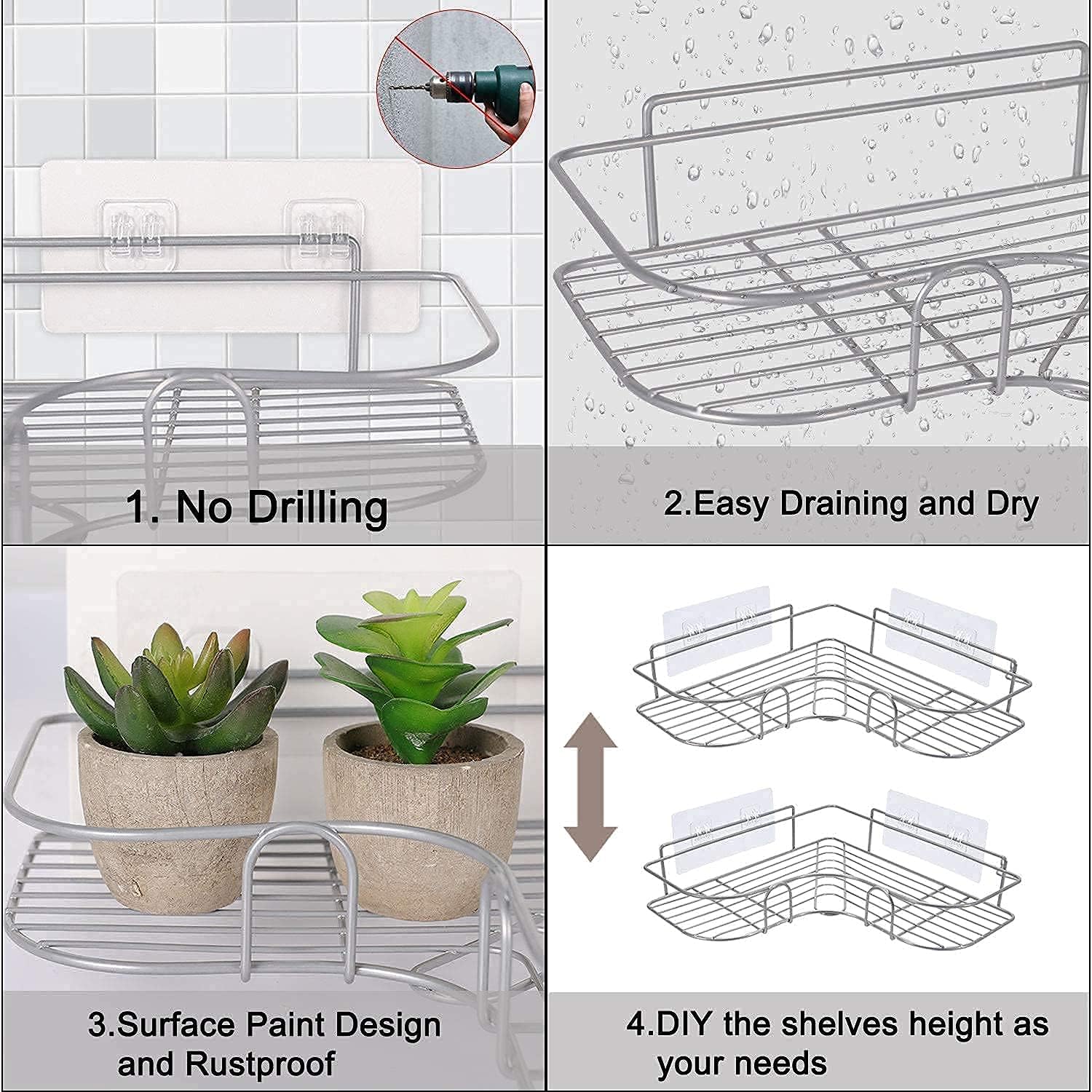 1. No Drilling

2.Easy Draining and Dry

3.Surface Paint Design and Rustproof

4.DIY the shelves height as your needs