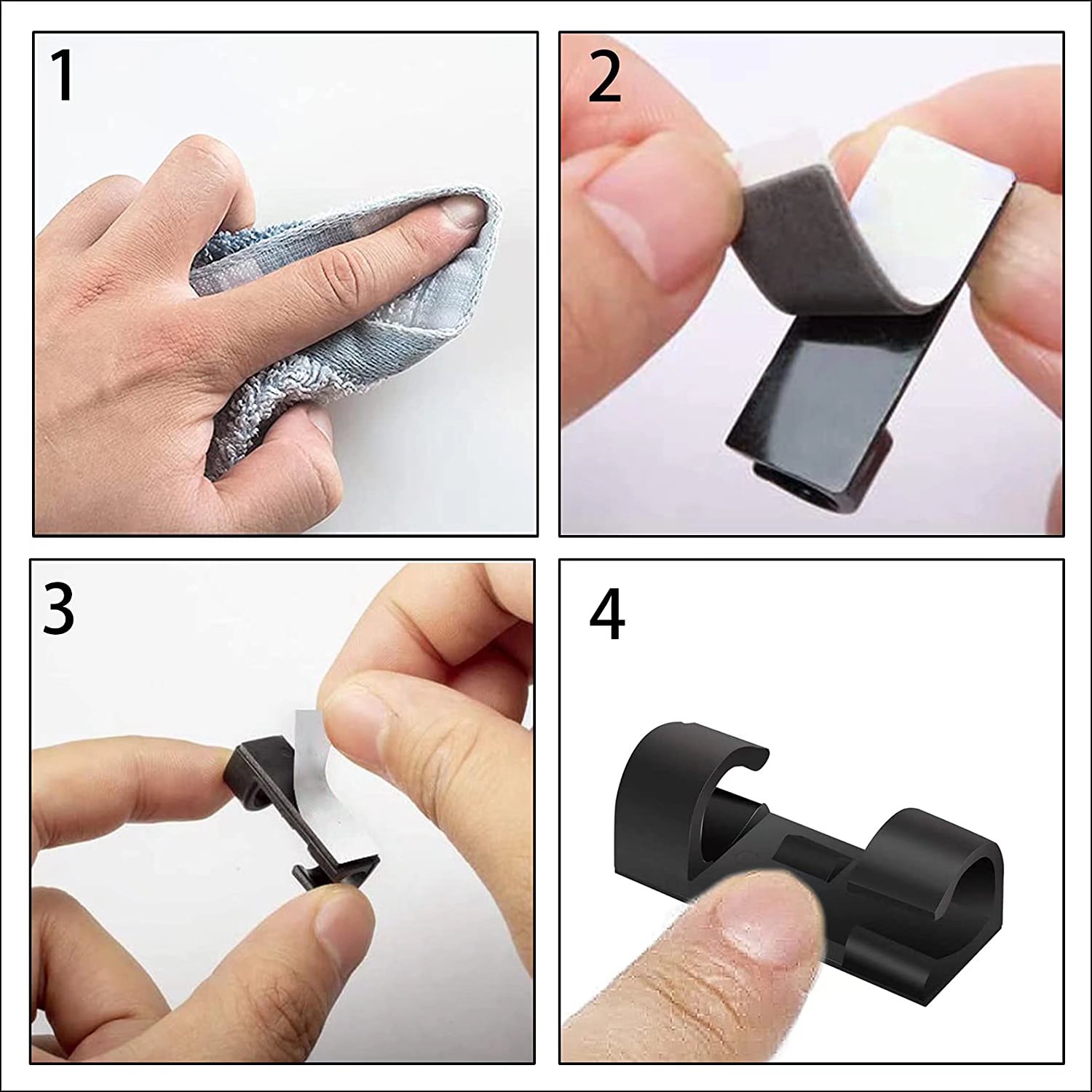 1

2

3

4