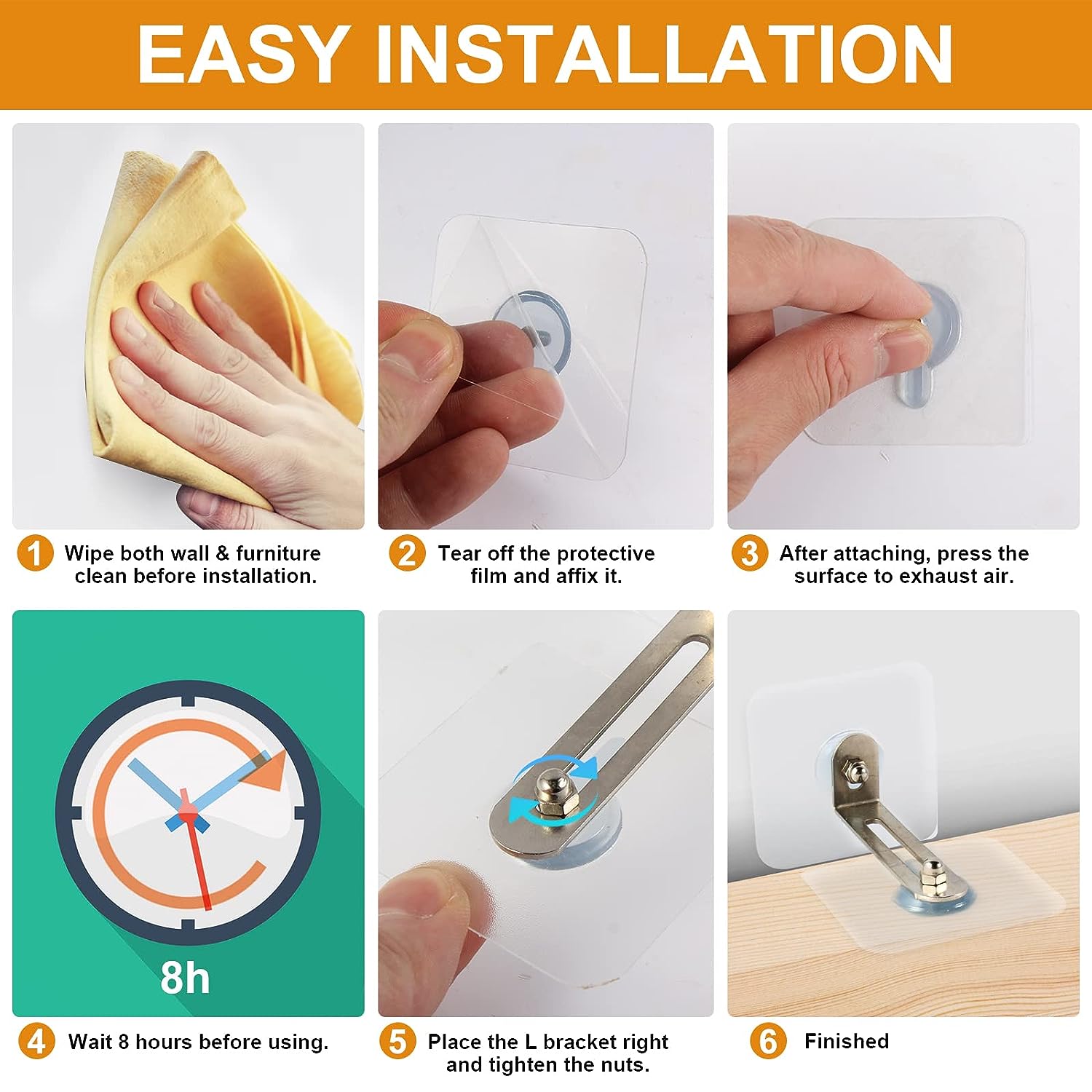 EASY INSTALLATION

1 Wipe both wall & furniture clean before installation.

2 Tear off the protective film and affix it.

3 After attaching, press the surface to exhaust air.

8h

4 Wait 8 hours before using.

5 Place the L bracket right and tighten the nuts.

6 Finished