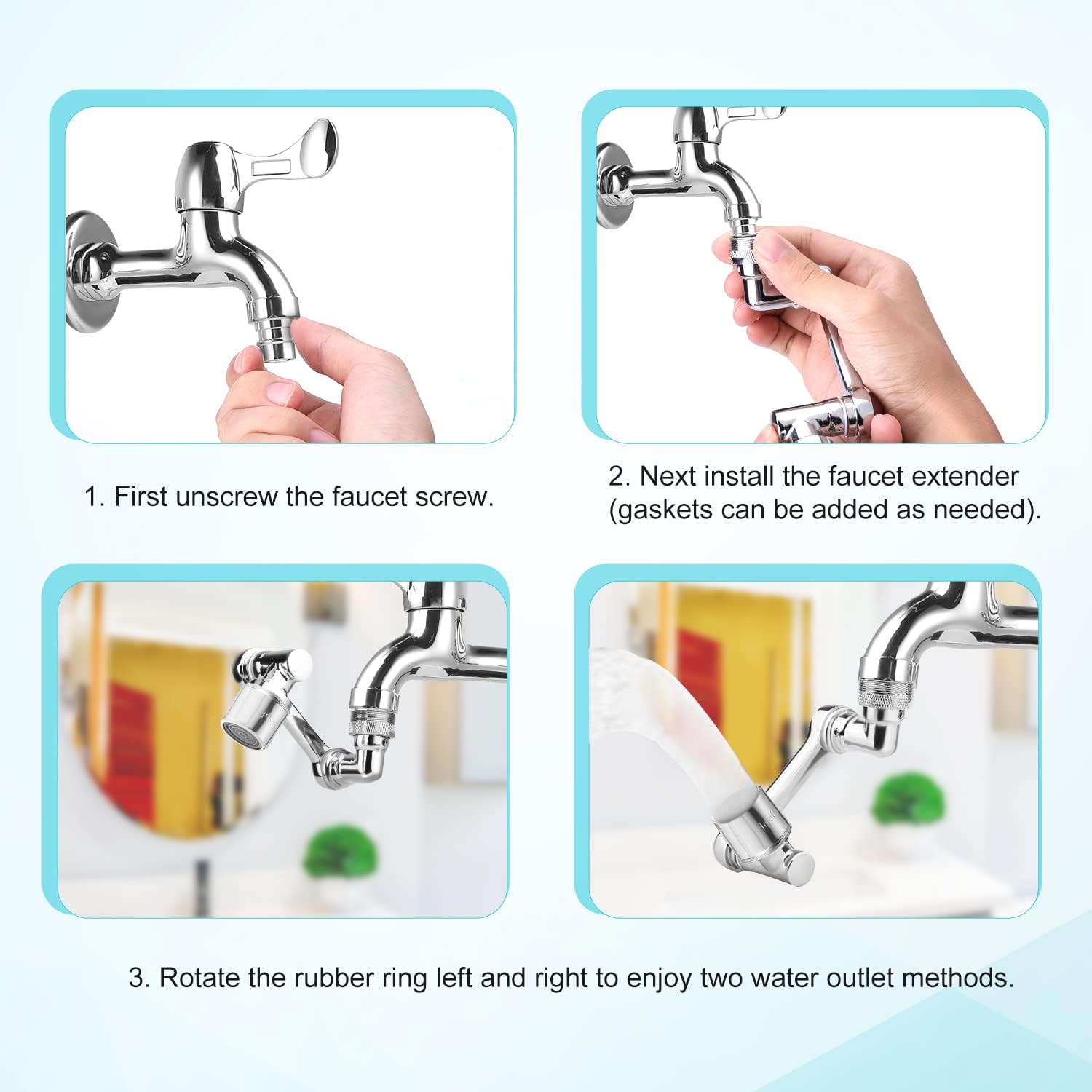 1. First unscrew the faucet screw.

2. Next install the faucet extender (gaskets can be added as needed).

3. Rotate the rubber ring left and right to enjoy two water outlet methods.