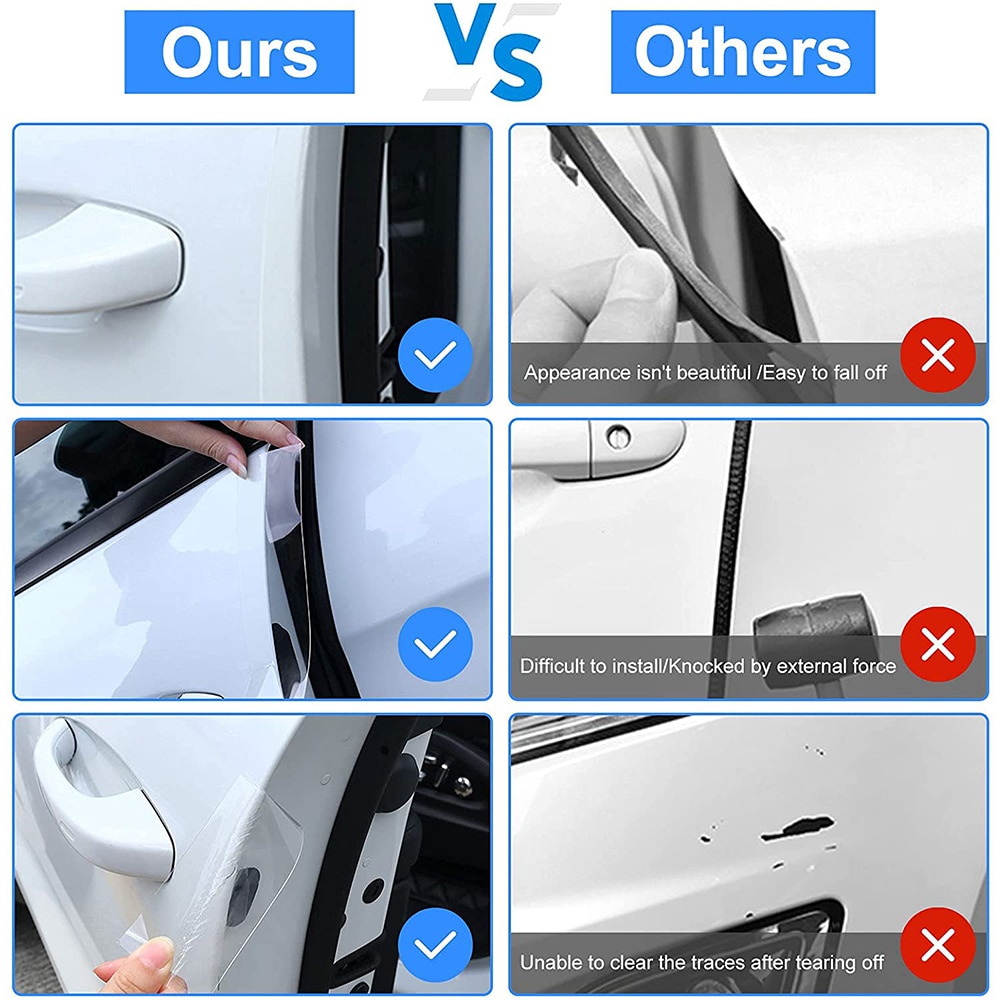 Ours VS Others

Appearance isn't beautiful /Easy to fall off

Difficult to install/Knocked by external force

Unable to clear the traces after tearing off