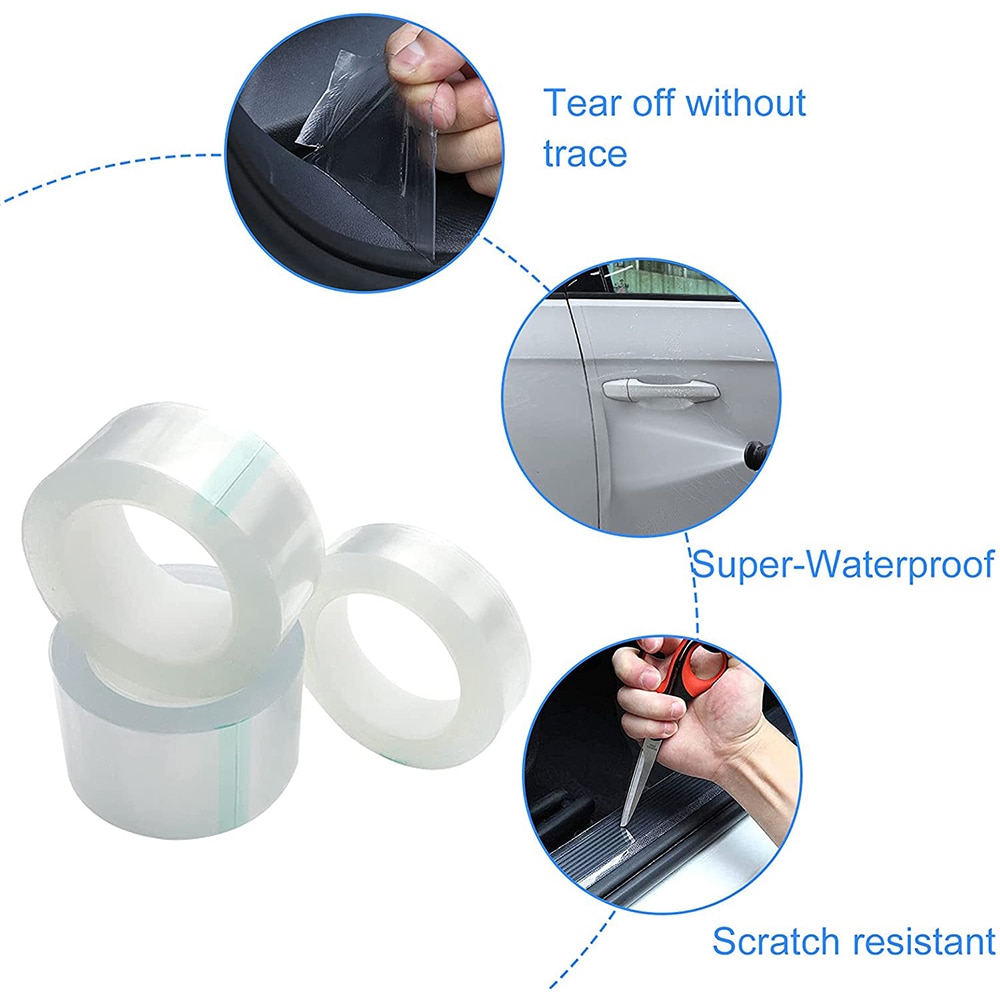 Tear off without trace

Super-Waterproof

Scratch resistant