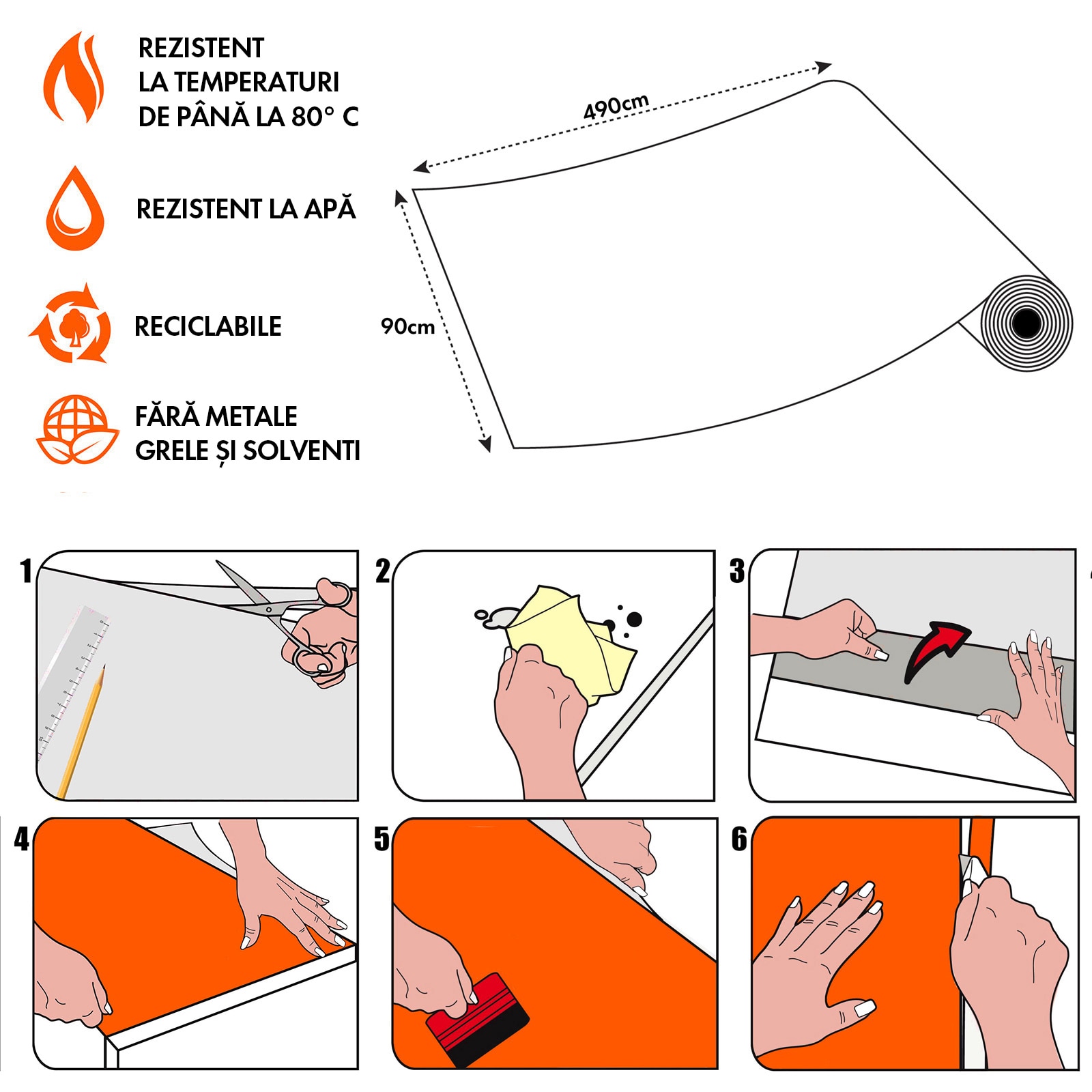 REZISTENT LA TEMPERATURI DE PÂNĂ LA 80° C

REZISTENT LA APĂ

RECICLABILE

FĂRĂ METALE GRELE ȘI SOLVENTI

490cm

90cm

1

2

3

4

5

6