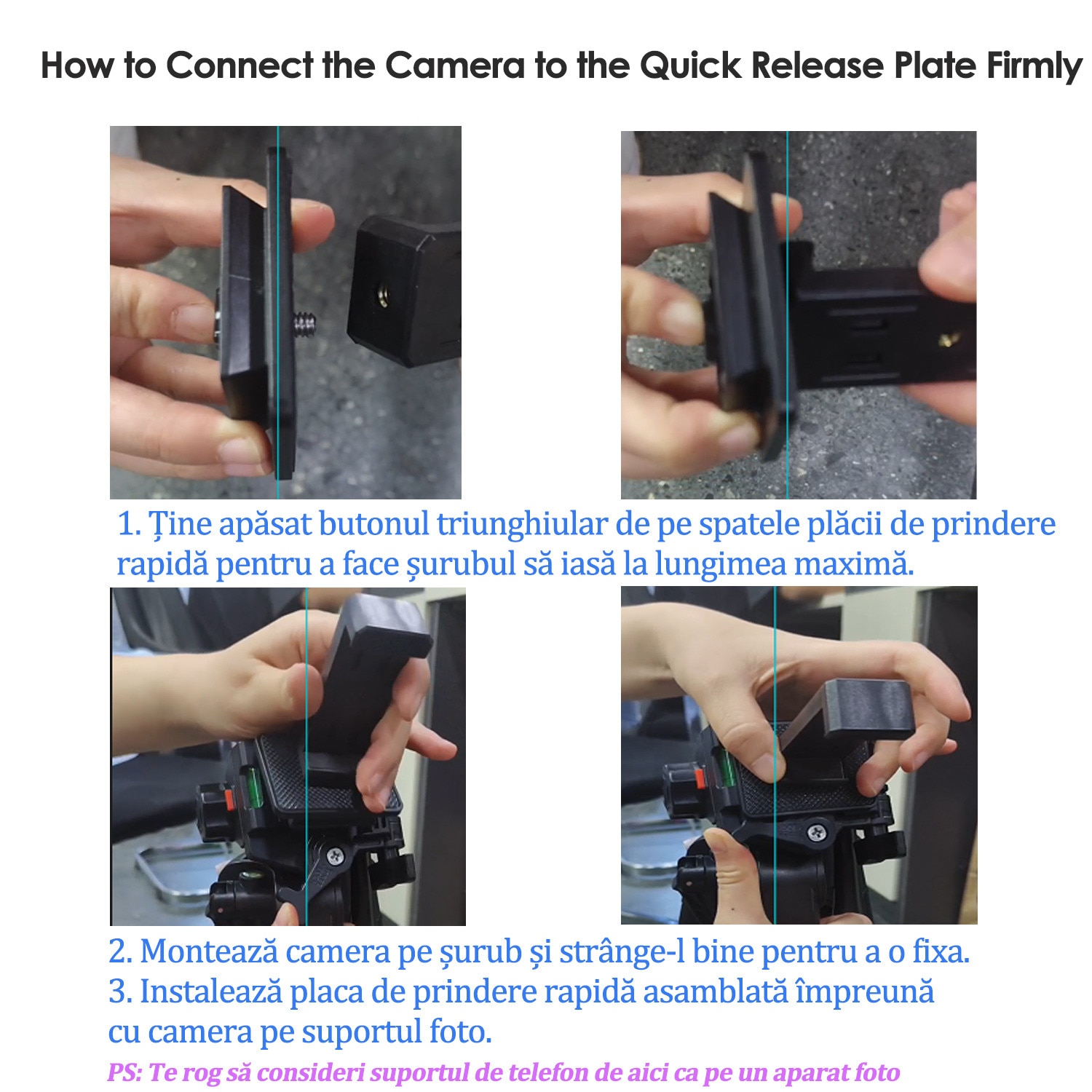 How to Connect the Camera to the Quick Release Plate Firmly

1. Ține apăsat butonul triunghiular de pe spatele plăcii de prindere rapidă pentru a face șurubul să iasă la lungimea maximă.

2. Montează camera pe șurub și strânge-l bine pentru a o fixa.
3. Instalează placa de prindere rapidă asamblată împreună cu camera pe suportul foto.

PS: Te rog să consideri suportul de telefon de aici ca pe un aparat foto