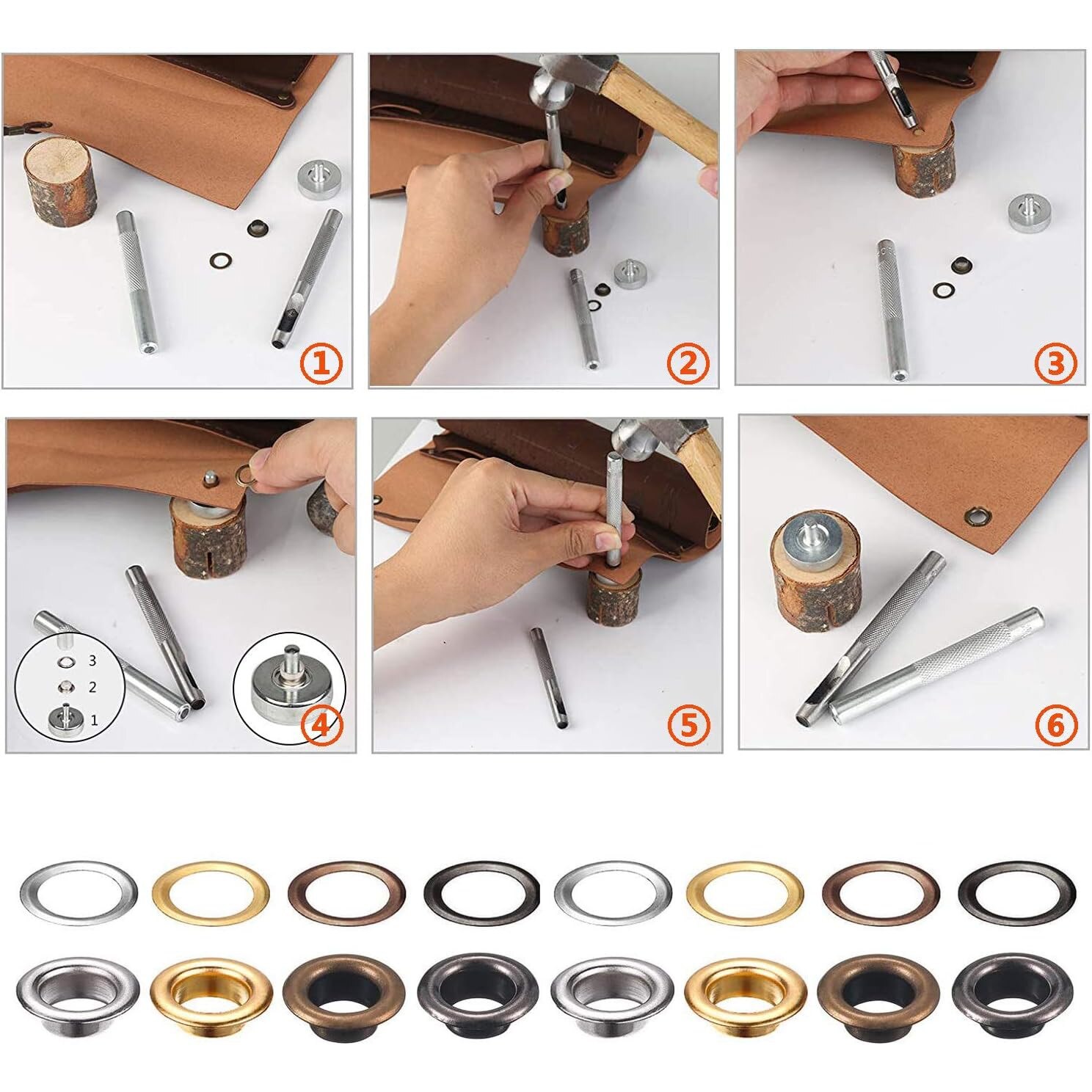 ①
②
③
3
2
1
④
⑤
⑥