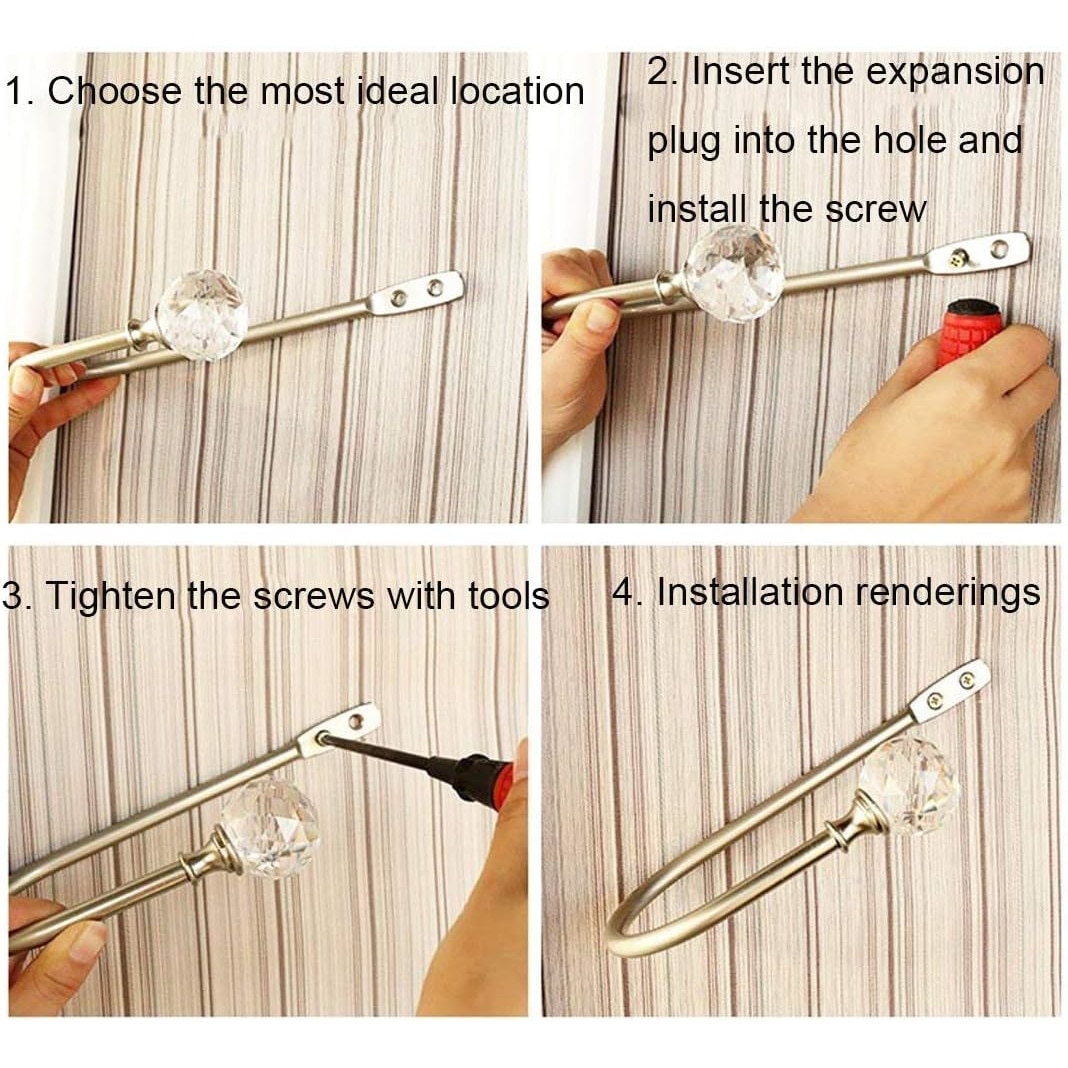 1. Choose the most ideal location

2. Insert the expansion plug into the hole and install the screw

3. Tighten the screws with tools

4. Installation renderings