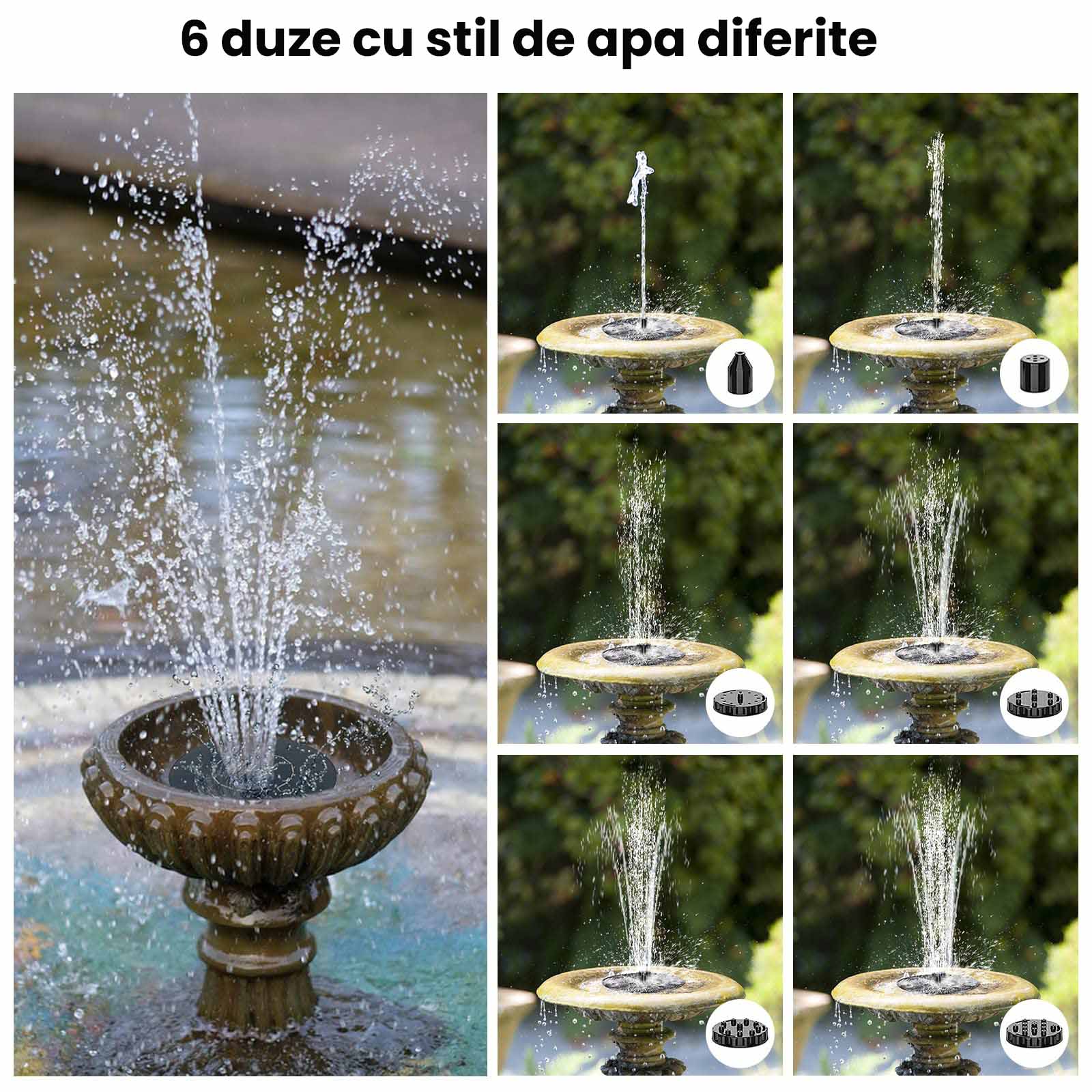 6 duze cu stil de apa diferite