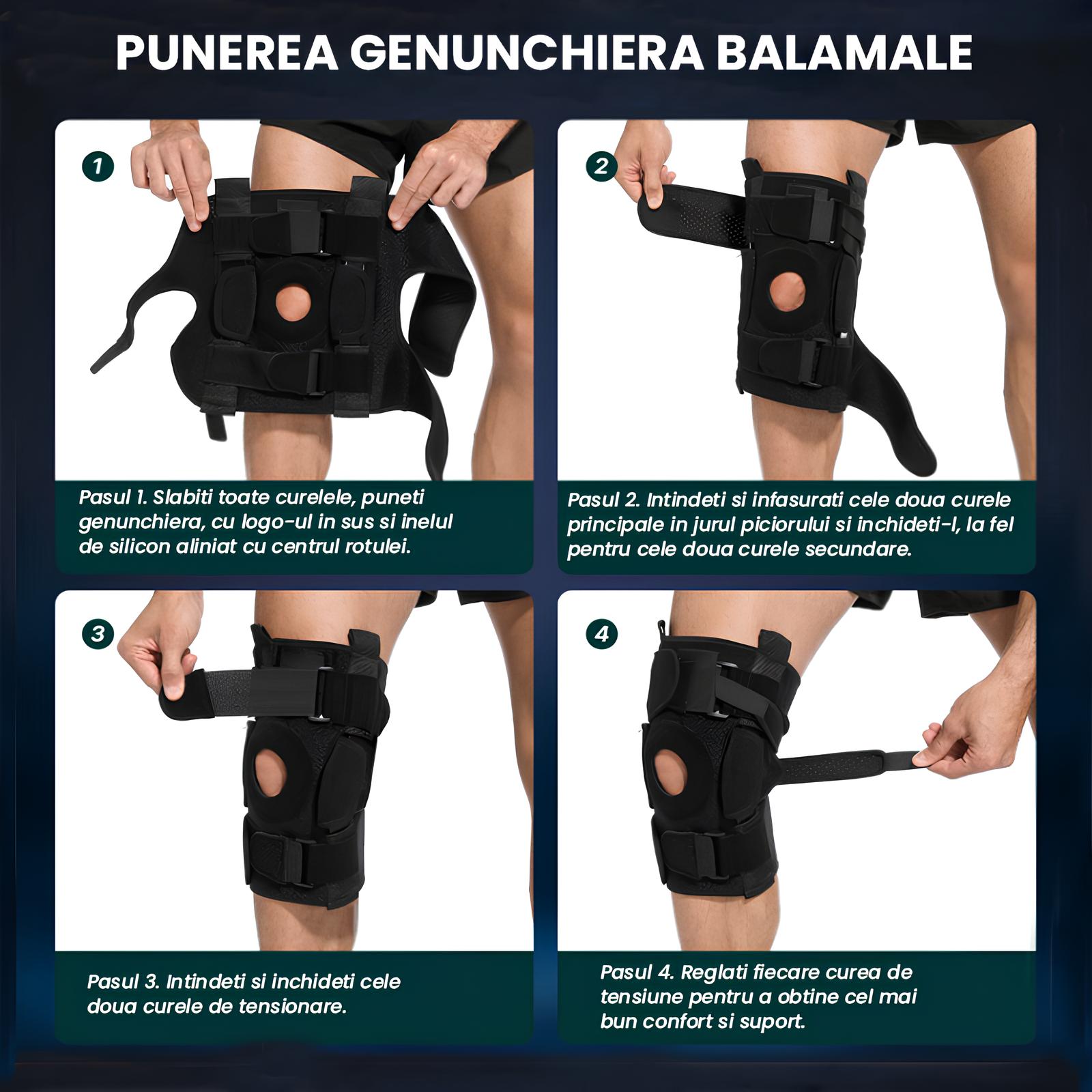 PUNEREA GENUNCHIERA BALAMALE

1

Pasul 1. Slabiti toate curelele, puneti genunchiera, cu logo-ul in sus si inelul de silicon aliniat cu centrul rotulei.

2

Pasul 2. Intindeti si infasurati cele doua curele principale in jurul piciorului si inchideti-l, la fel pentru cele doua curele secundare.

3

Pasul 3. Intindeti si inchideti cele doua curele de tensionare.

4

Pasul 4. Reglati fiecare curea de tensiune pentru a obtine cel mai bun confort si suport.