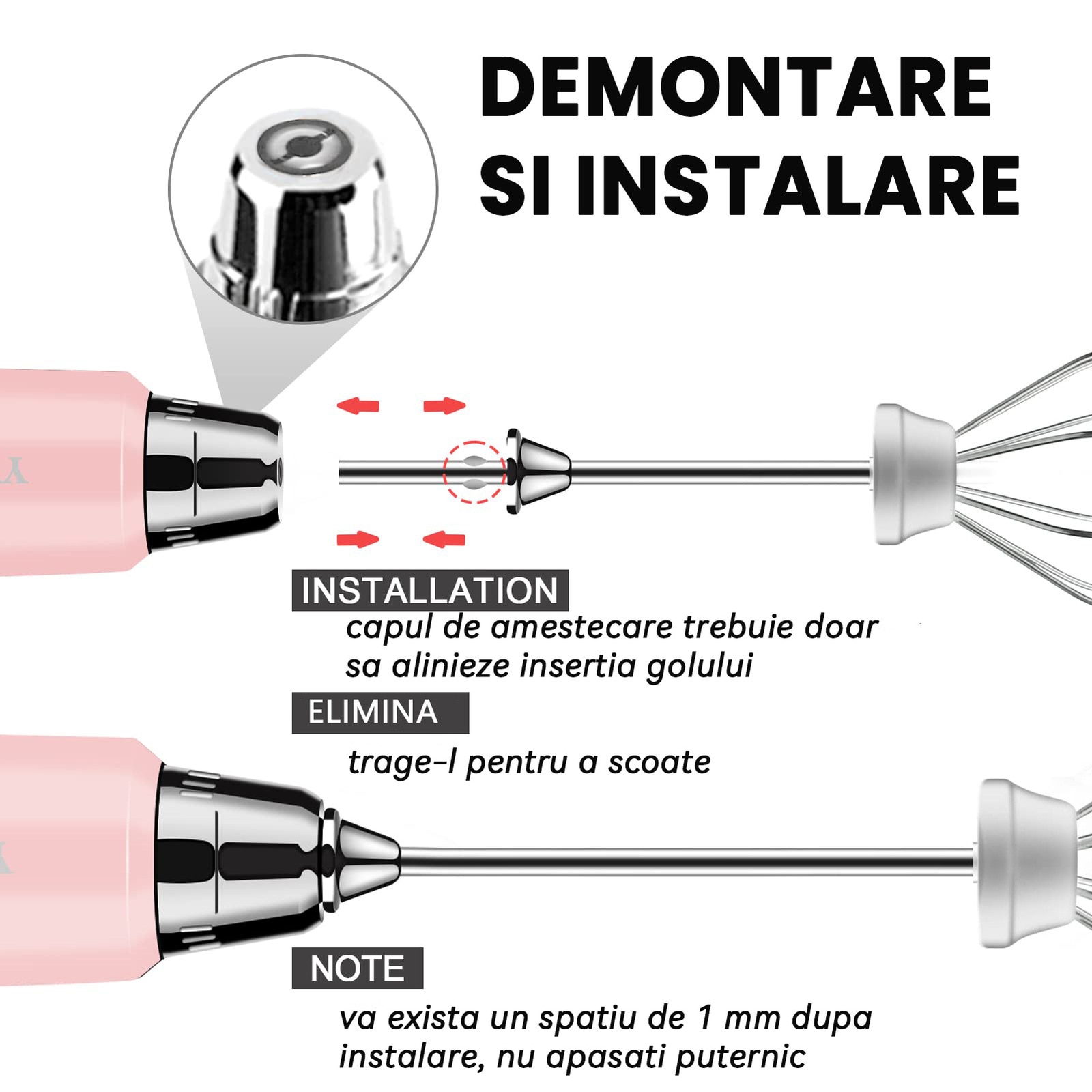 DEMONTARE SI INSTALARE

INSTALLATION

capul de amestecare trebuie doar sa alinieze insertia golului

ELIMINA

trage-l pentru a scoate

NOTE

va exista un spatiu de 1 mm dupa instalare, nu apasati puternic