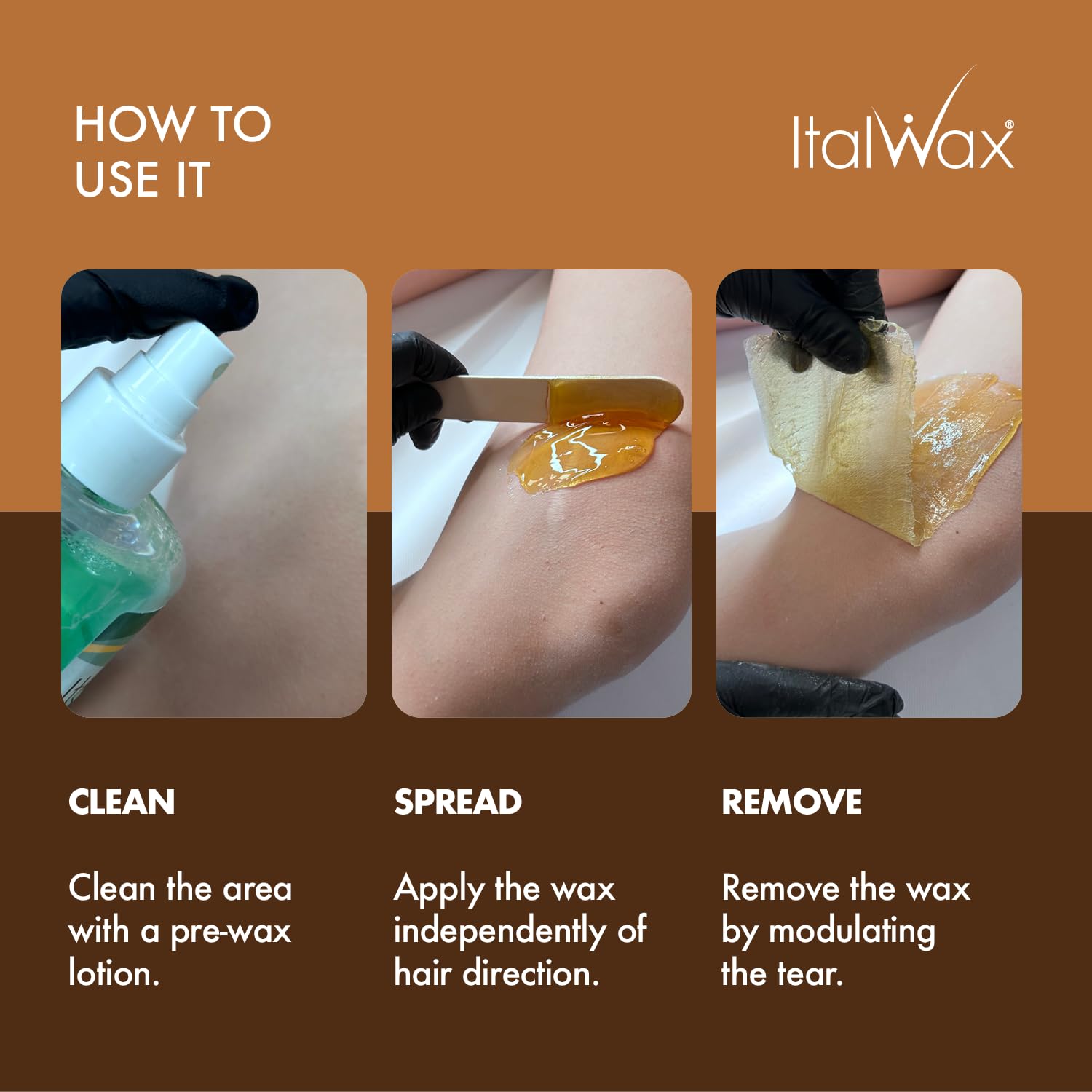 HOW TO USE IT

ItalWax®

CLEAN

Clean the area with a pre-wax lotion.

SPREAD

Apply the wax independently of hair direction.

REMOVE

Remove the wax by modulating the tear.