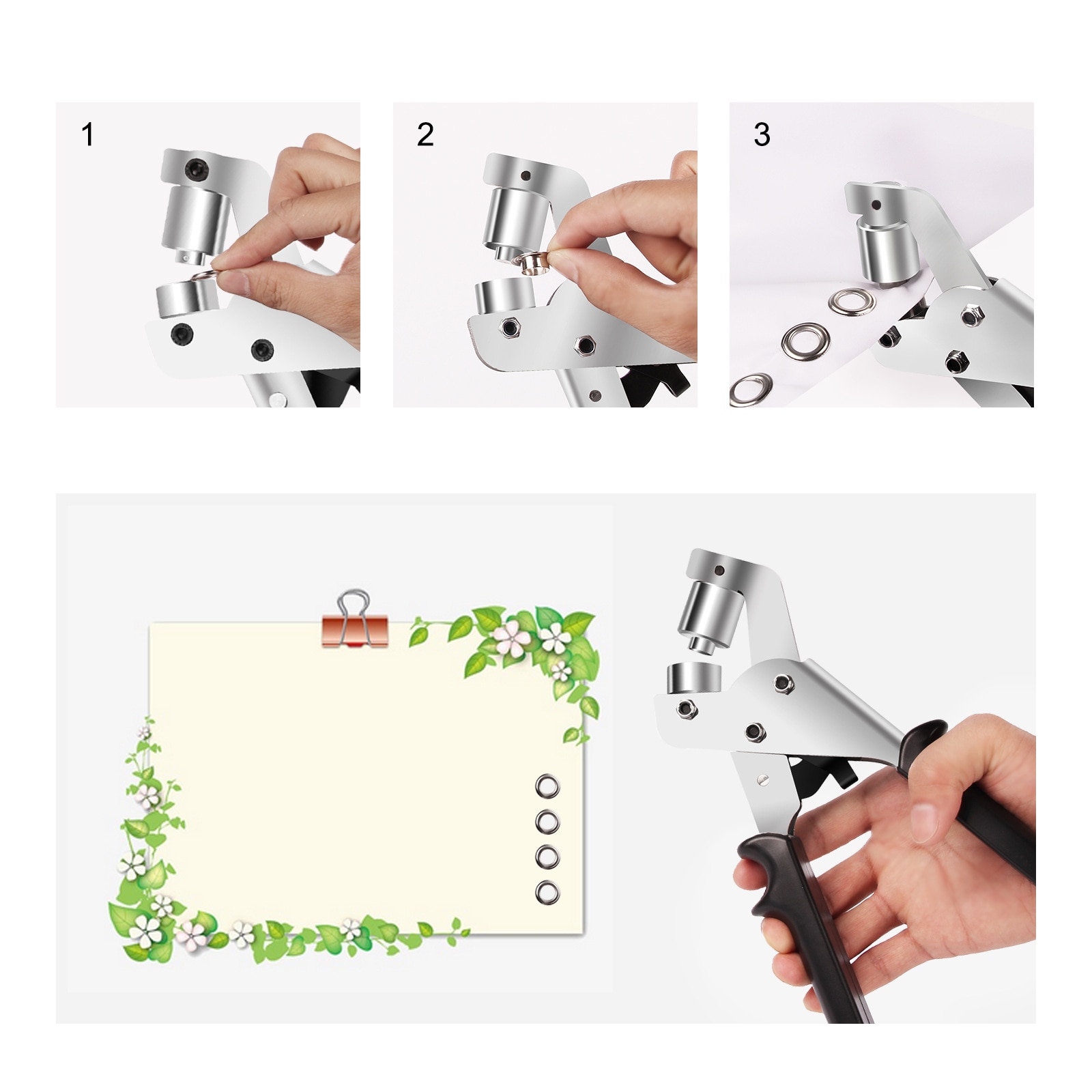 1

2

3