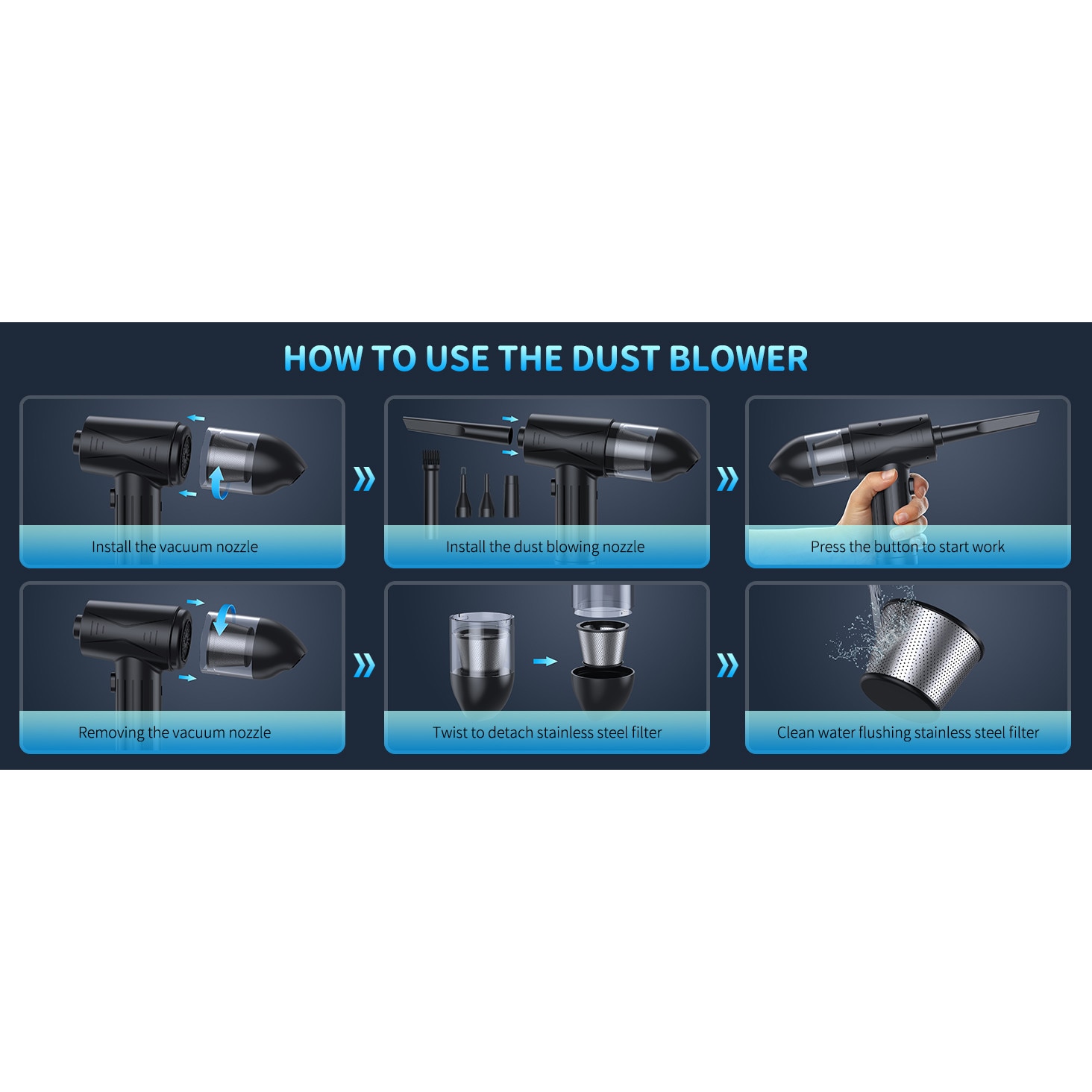 HOW TO USE THE DUST BLOWER

Install the vacuum nozzle

Install the dust blowing nozzle

Press the button to start work

Removing the vacuum nozzle

Twist to detach stainless steel filter

Clean water flushing stainless steel filter