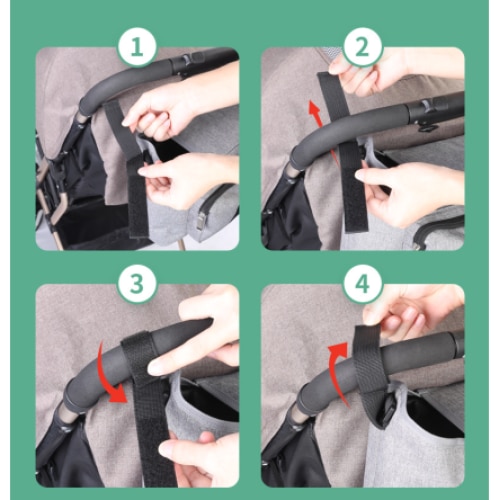 1

2

3

4