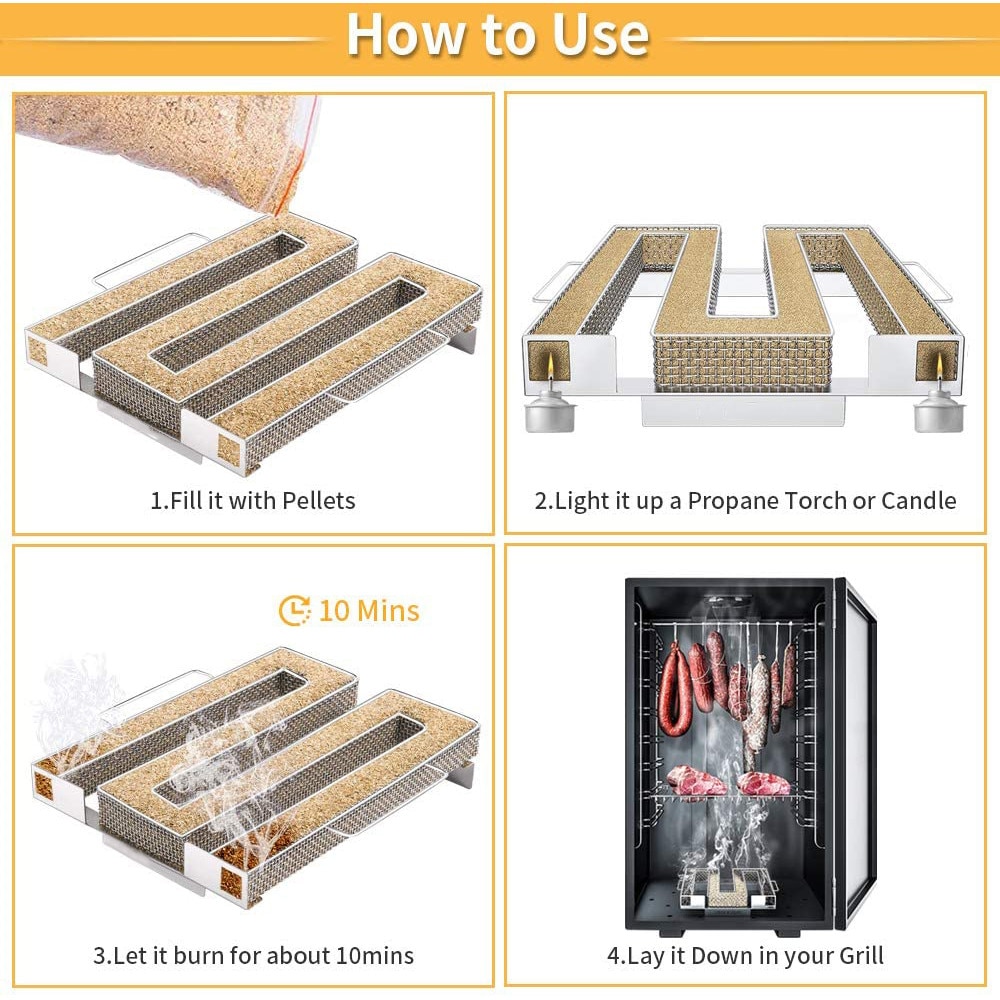 How to Use

1.Fill it with Pellets

2.Light it up a Propane Torch or Candle

10 Mins

3.Let it burn for about 10mins

4.Lay it Down in your Grill