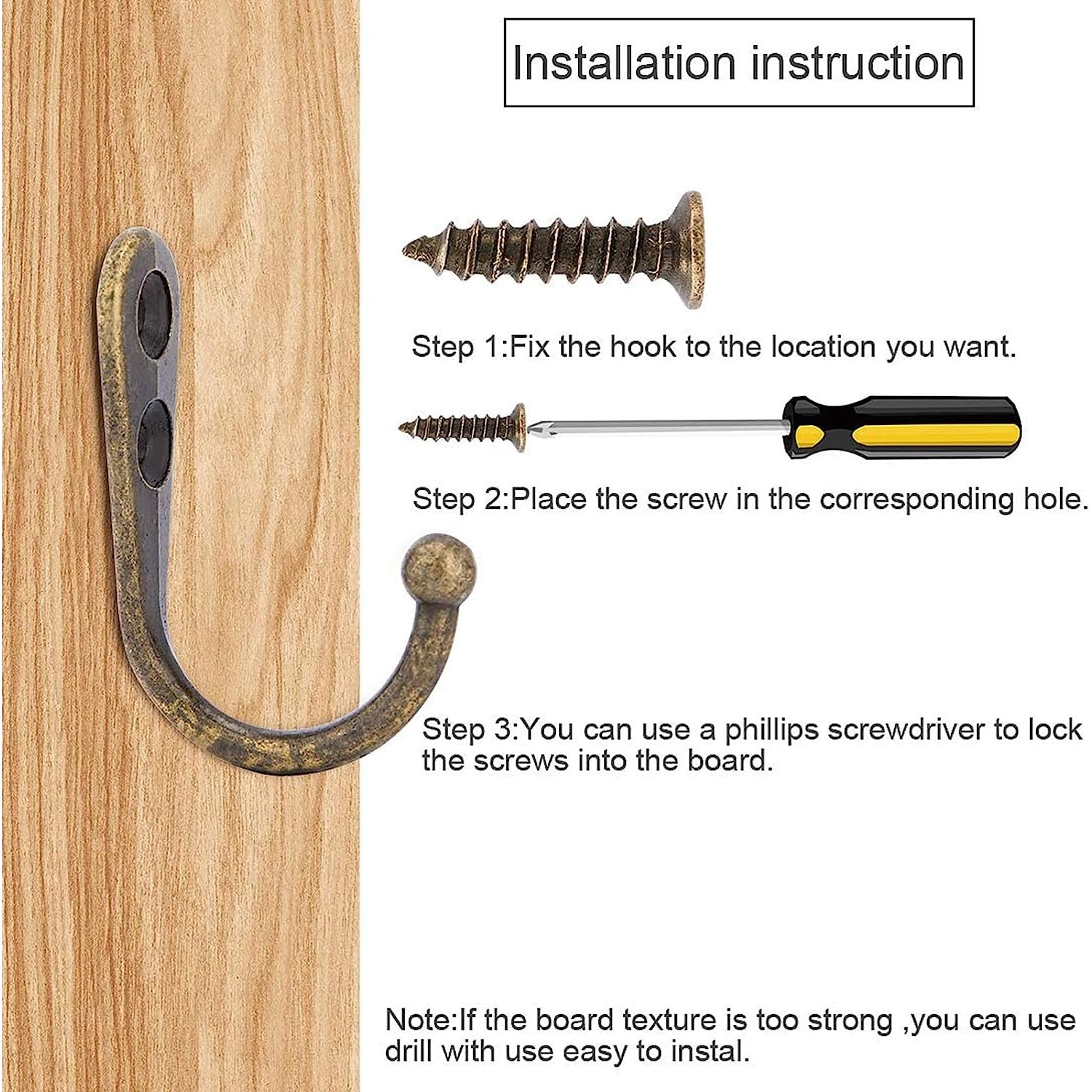 Installation instruction

Step 1:Fix the hook to the location you want.

Step 2:Place the screw in the corresponding hole.

Step 3:You can use a phillips screwdriver to lock the screws into the board.

Note:If the board texture is too strong ,you can use drill with use easy to instal.