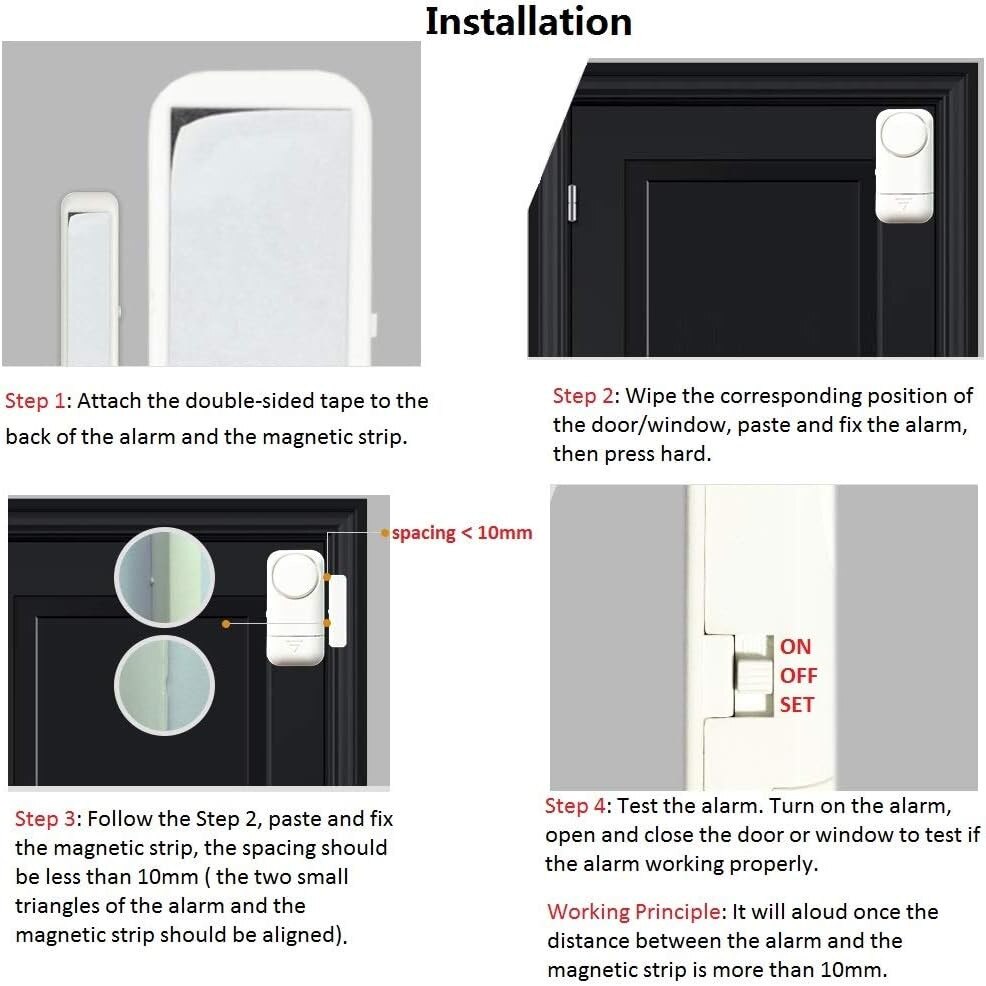 Installation

Step 1: Attach the double-sided tape to the back of the alarm and the magnetic strip.

Step 2: Wipe the corresponding position of the door/window, paste and fix the alarm, then press hard.

spacing < 10mm

Step 3: Follow the Step 2, paste and fix the magnetic strip, the spacing should be less than 10mm ( the two small triangles of the alarm and the magnetic strip should be aligned).

ON
OFF
SET

Step 4: Test the alarm. Turn on the alarm, open and close the door or window to test if the alarm working properly.

Working Principle: It will aloud once the distance between the alarm and the magnetic strip is more than 10mm.