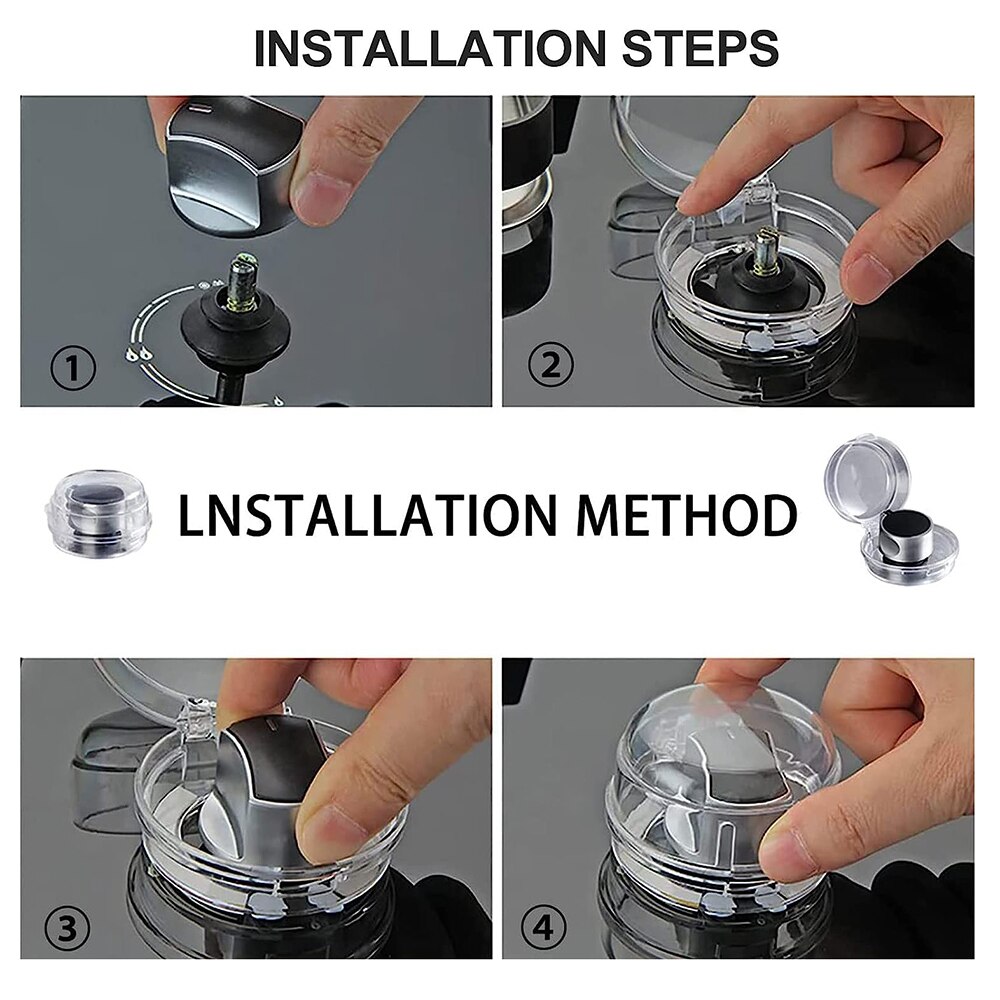 INSTALLATION STEPS

①

②

LNSTALLATION METHOD

③

④