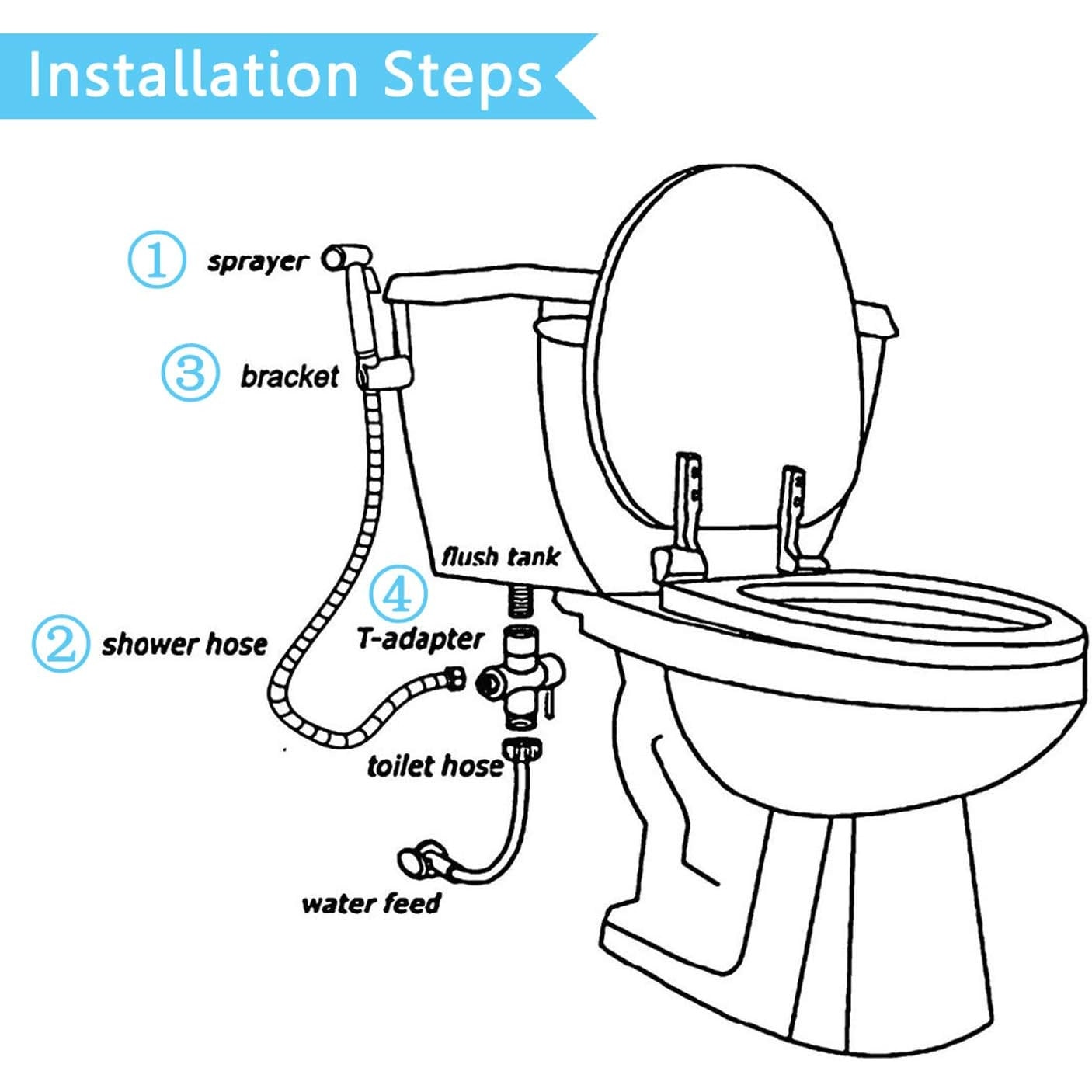 Installation Steps

① sprayer

③ bracket

flush tank

④ T-adapter

② shower hose

toilet hose

water feed