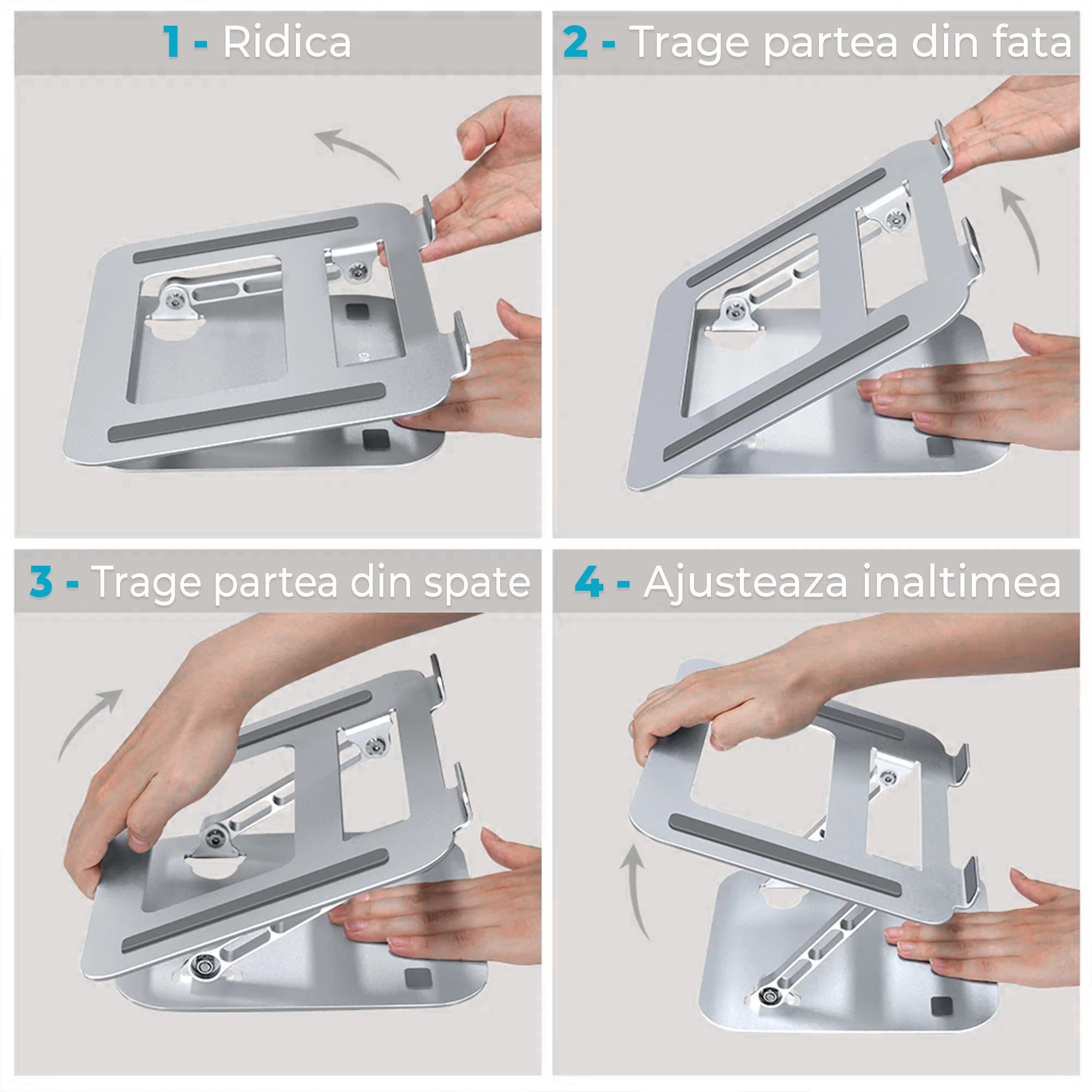 1 - Ridica

2 - Trage partea din fata

3 - Trage partea din spate

4 - Ajusteaza inaltimea