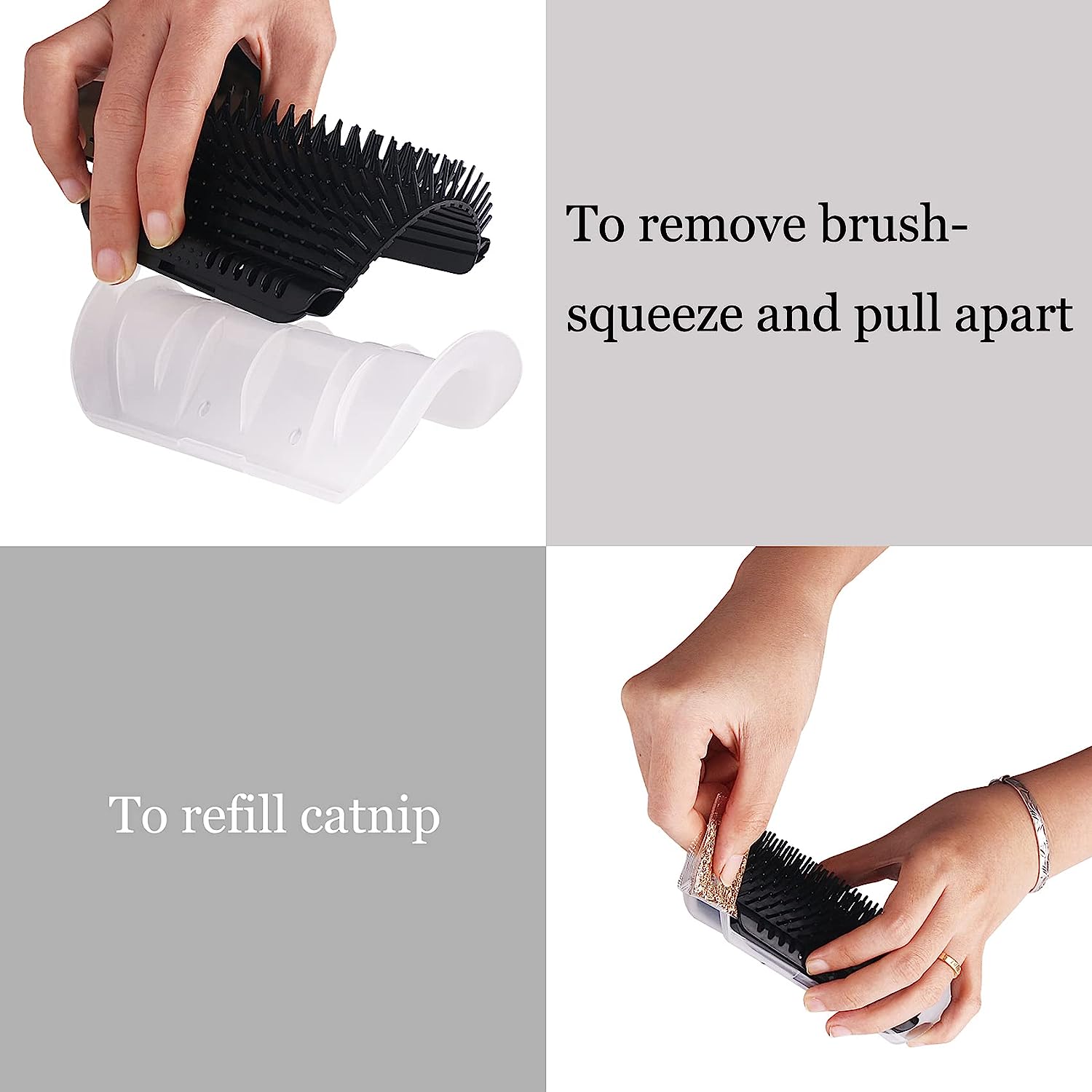 To remove brush-squeeze and pull apart

To refill catnip