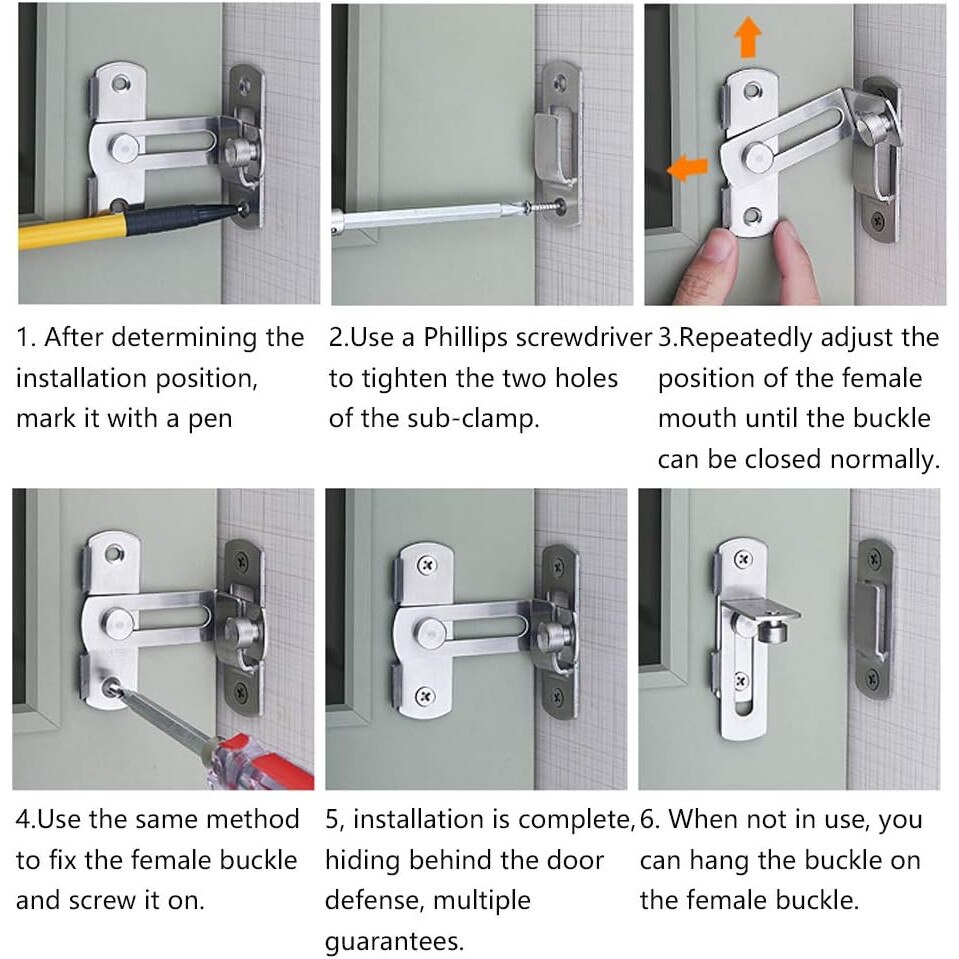 1. After determining the installation position, mark it with a pen

2.Use a Phillips screwdriver to tighten the two holes of the sub-clamp.

3.Repeatedly adjust the position of the female mouth until the buckle can be closed normally.

4.Use the same method to fix the female buckle and screw it on.

5, installation is complete, hiding behind the door defense, multiple guarantees.

6. When not in use, you can hang the buckle on the female buckle.