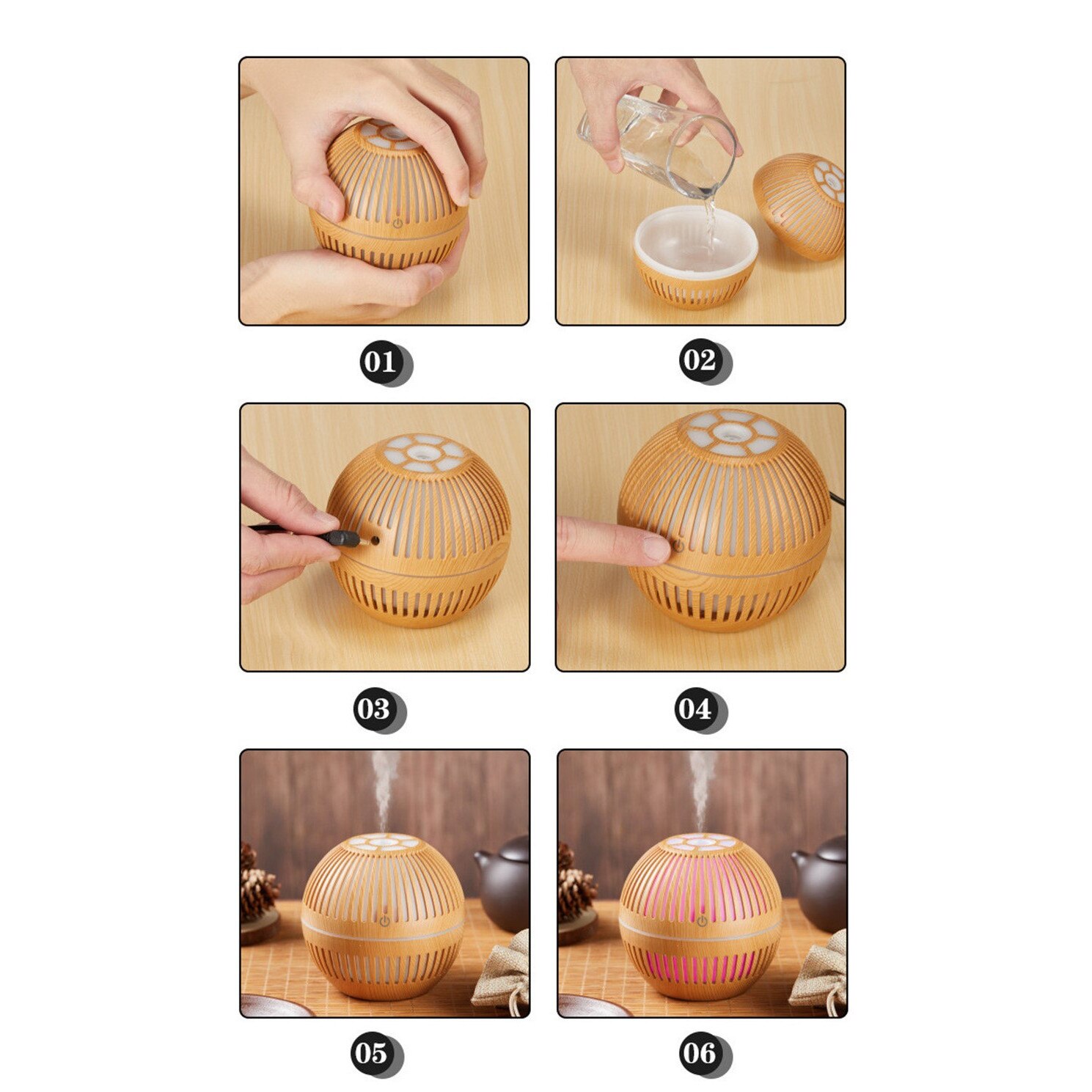 01

02

03

04

05

06