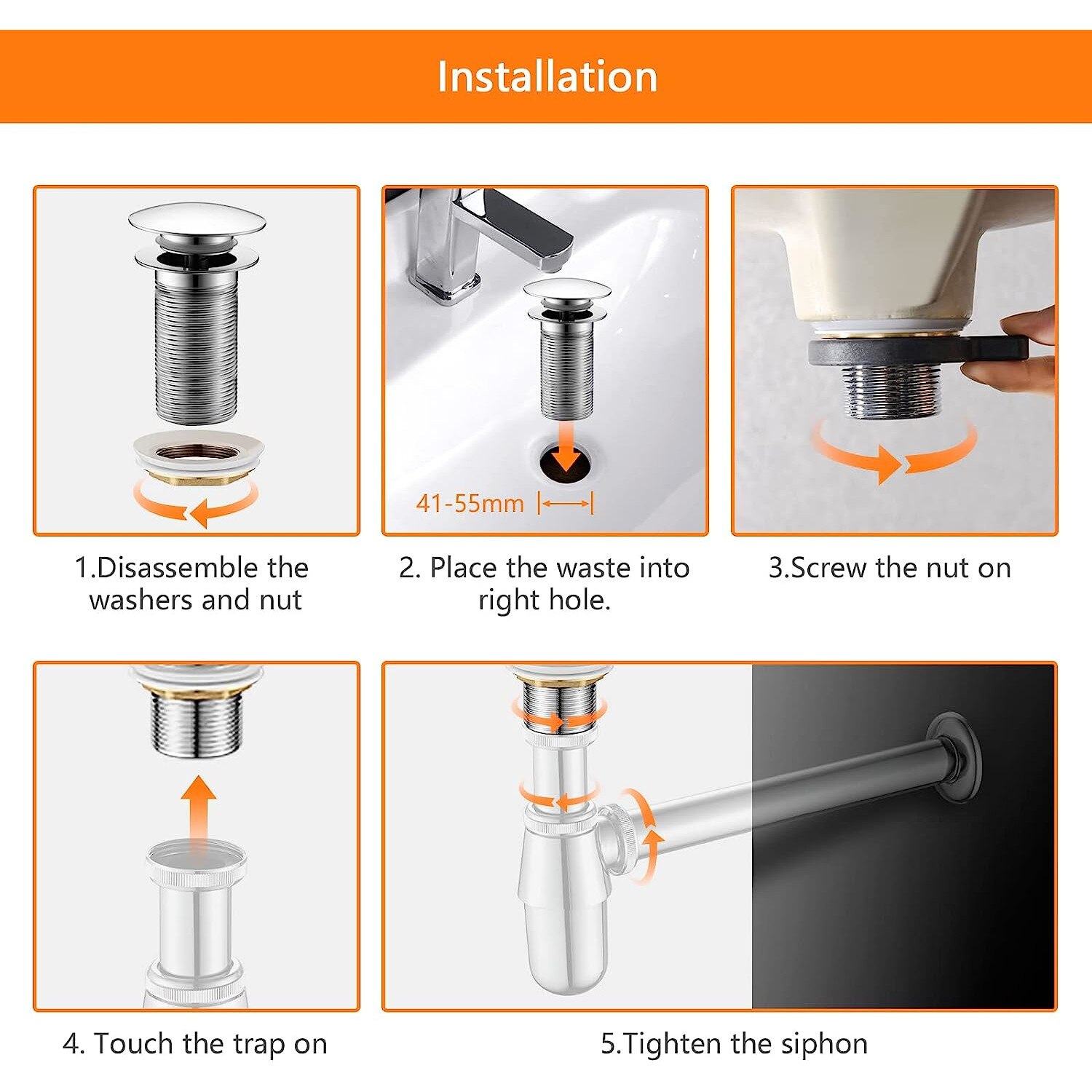 Installation

41-55mm

1.Disassemble the washers and nut

2. Place the waste into right hole.

3.Screw the nut on

4. Touch the trap on

5.Tighten the siphon