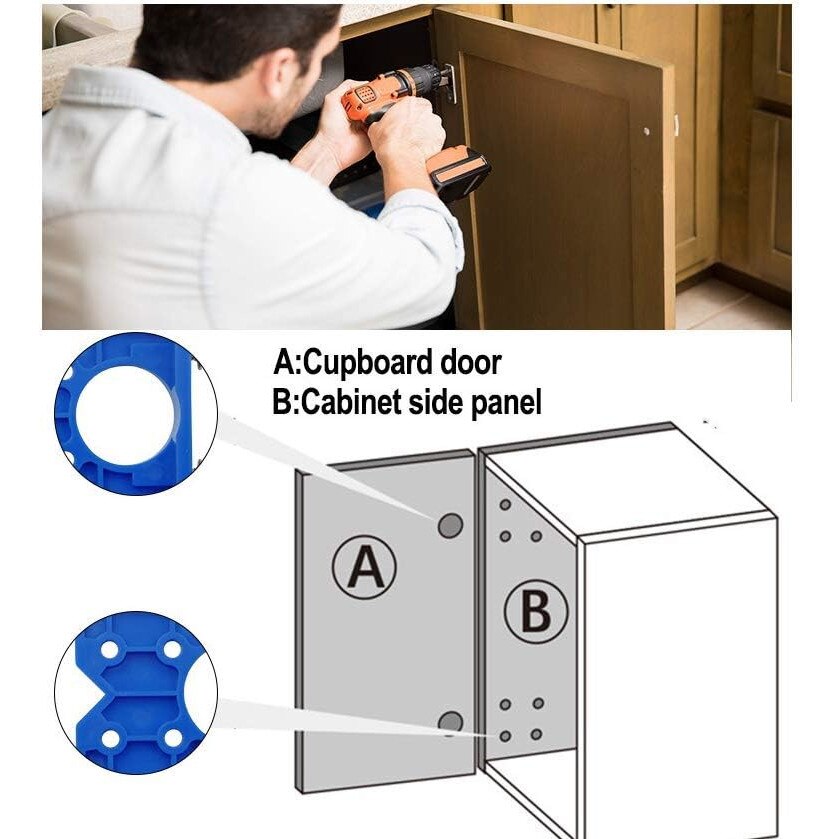 A:Cupboard door
B:Cabinet side panel

A

B