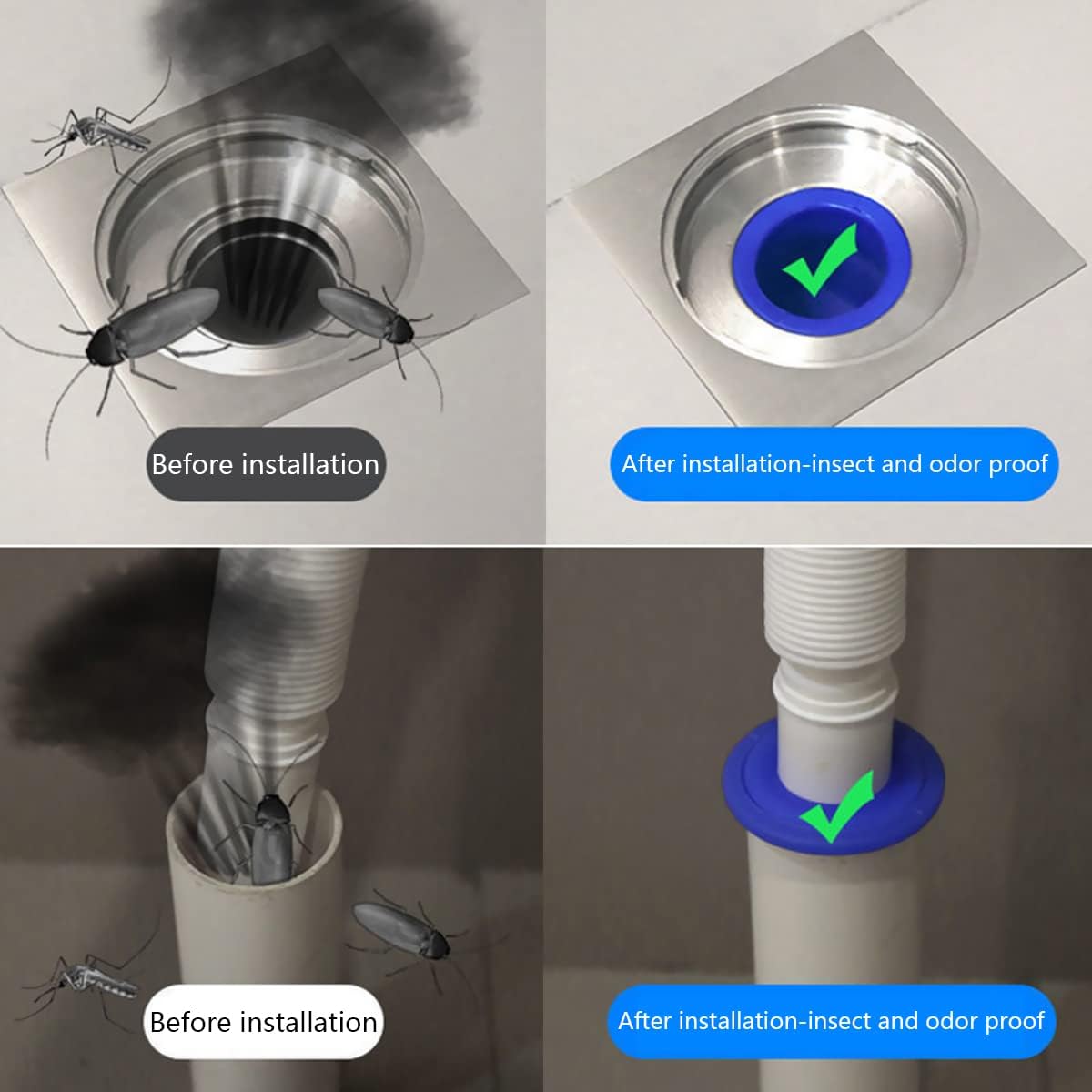 Before installation

After installation-insect and odor proof

Before installation

After installation-insect and odor proof