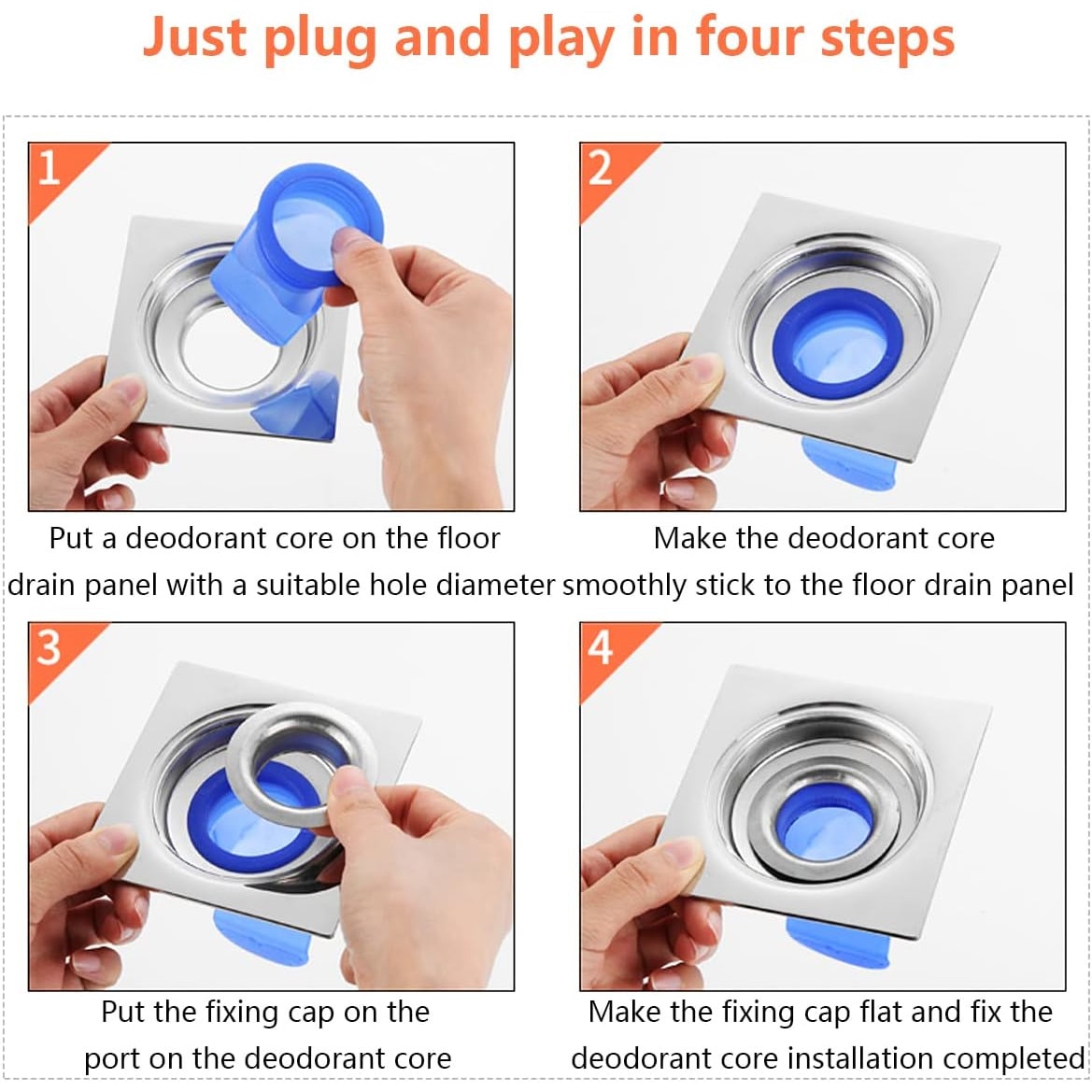 Just plug and play in four steps

1

Put a deodorant core on the floor drain panel with a suitable hole diameter

2

Make the deodorant core smoothly stick to the floor drain panel

3

Put the fixing cap on the port on the deodorant core

4

Make the fixing cap flat and fix the deodorant core installation completed