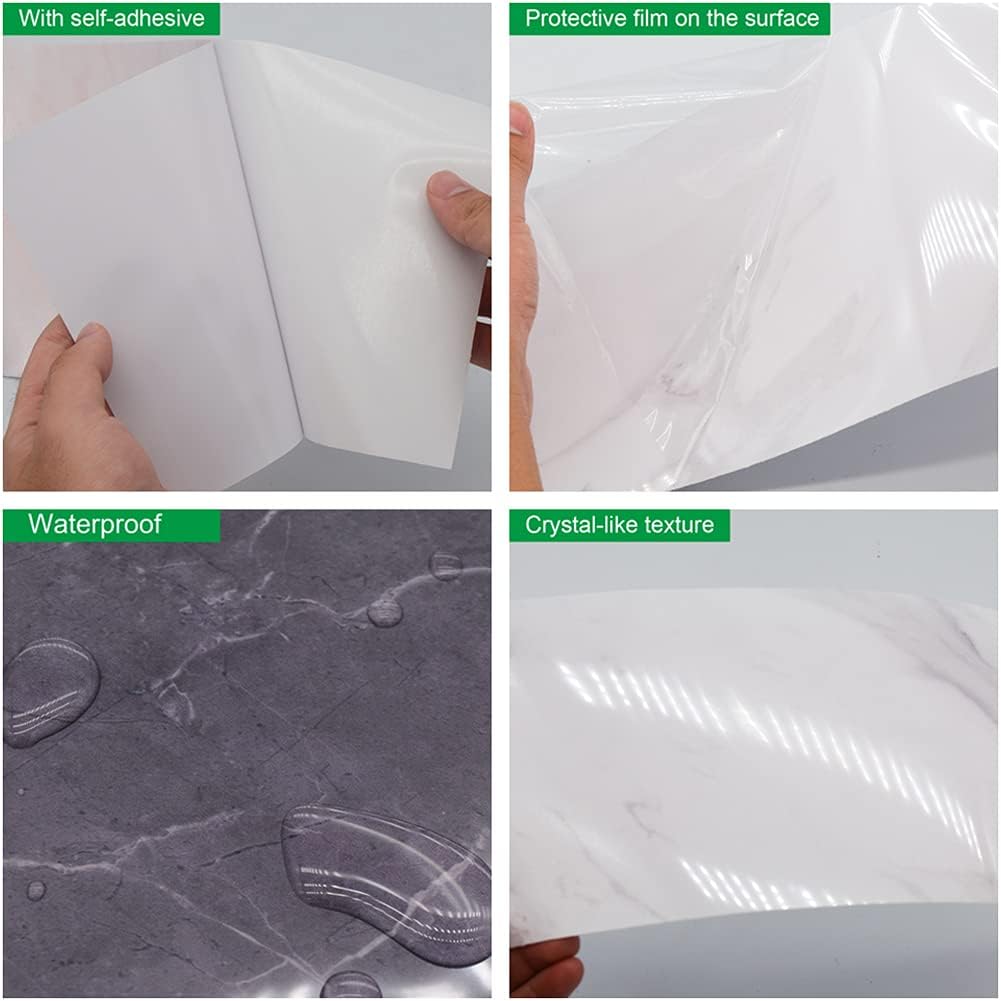 With self-adhesive

Protective film on the surface

Waterproof

Crystal-like texture