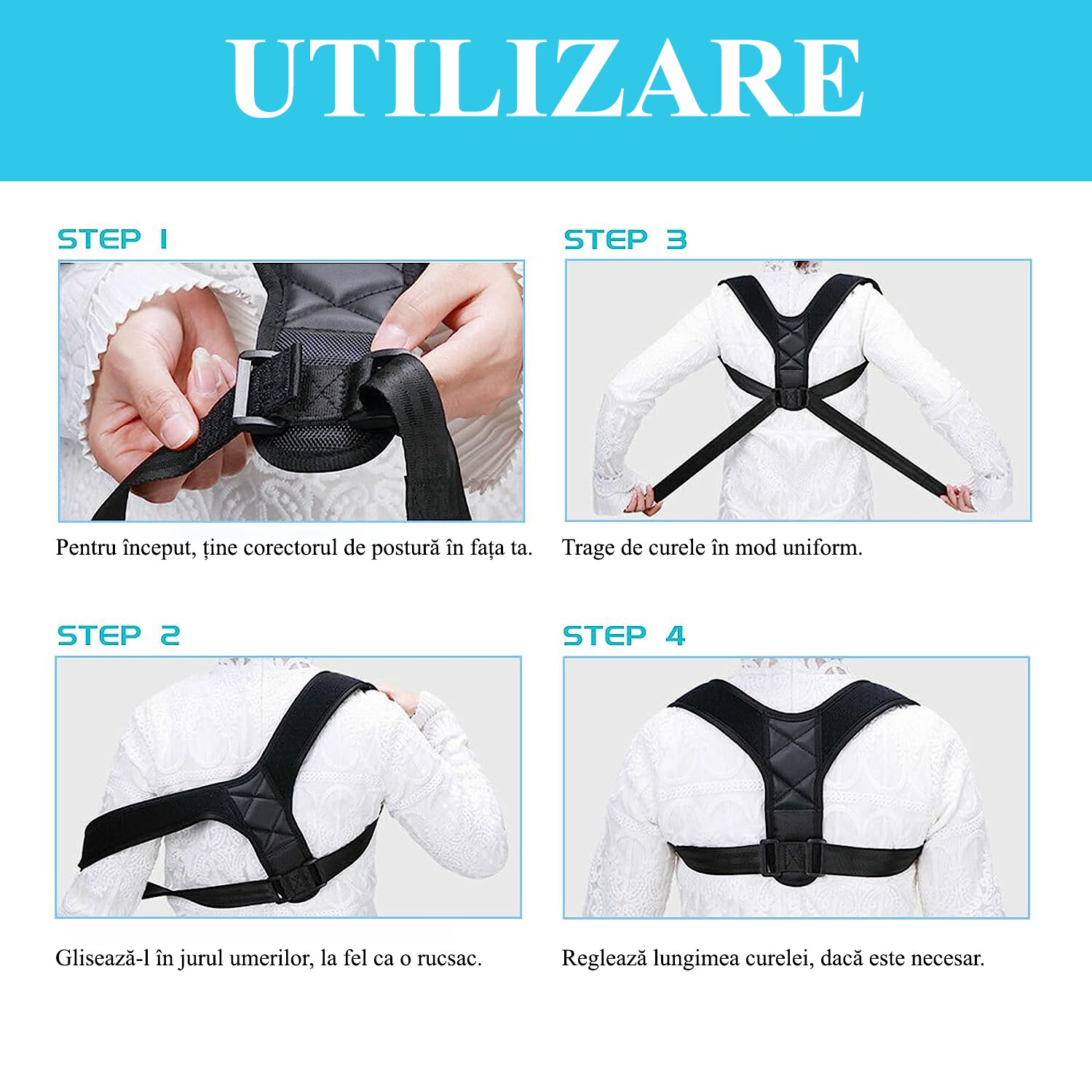 UTILIZARE

STEP 1

Pentru început, ține corectorul de postură în fața ta.

STEP 2

Glisează-l în jurul umerilor, la fel ca o rucsac.

STEP 3

Trage de curele în mod uniform.

STEP 4

Reglează lungimea curelei, dacă este necesar.