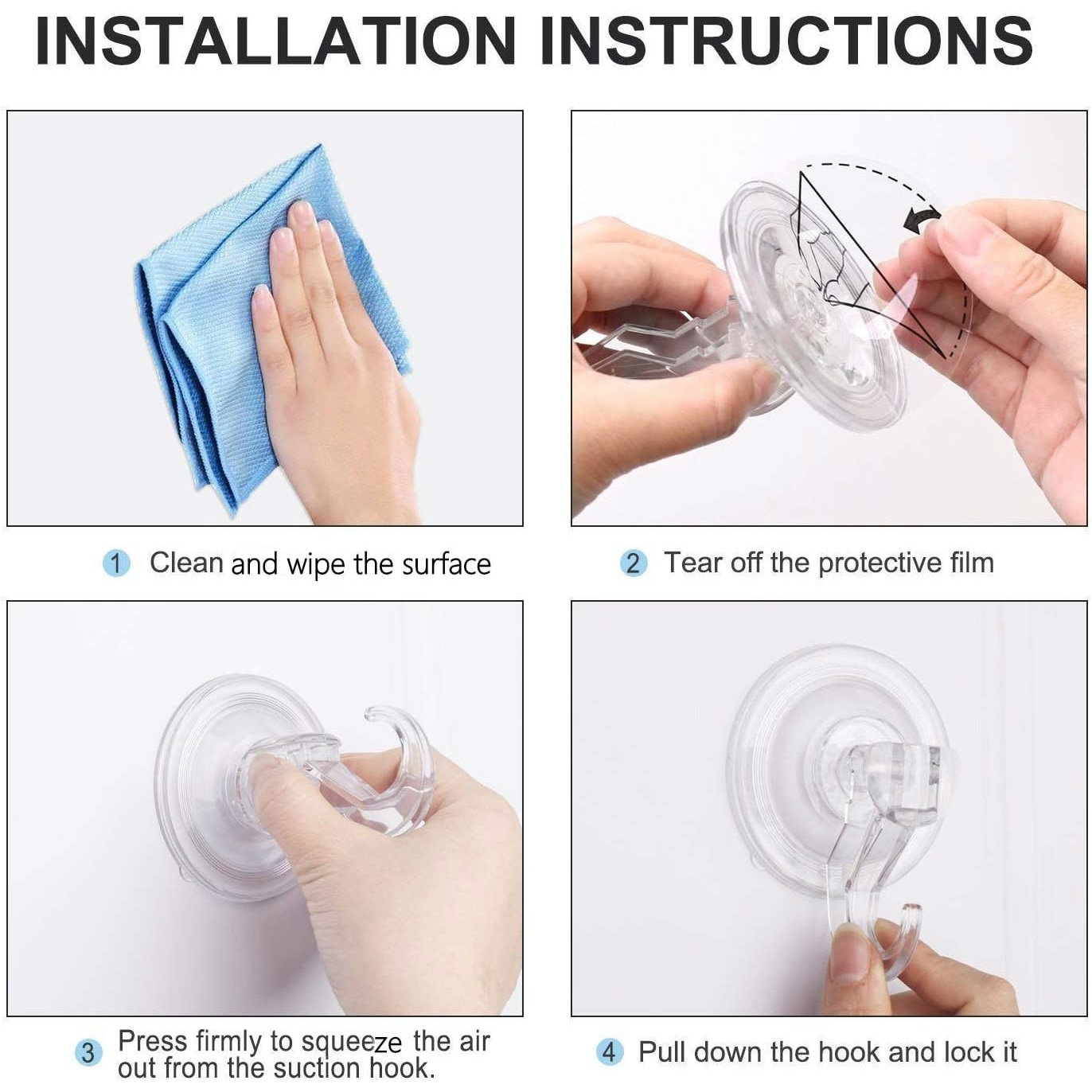 INSTALLATION INSTRUCTIONS

1 Clean and wipe the surface

2 Tear off the protective film

3 Press firmly to squeeze the air out from the suction hook.

4 Pull down the hook and lock it