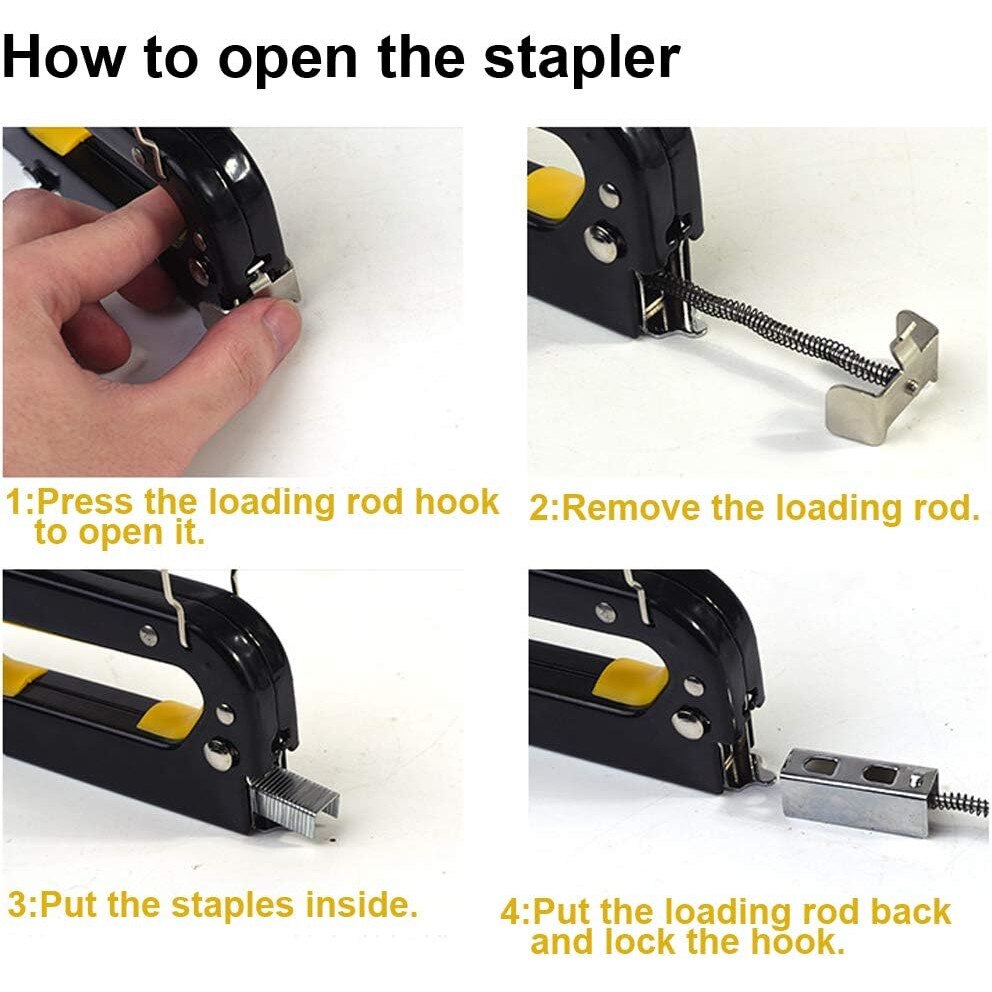 How to open the stapler

1:Press the loading rod hook to open it.

2:Remove the loading rod.

3:Put the staples inside.

4:Put the loading rod back and lock the hook.