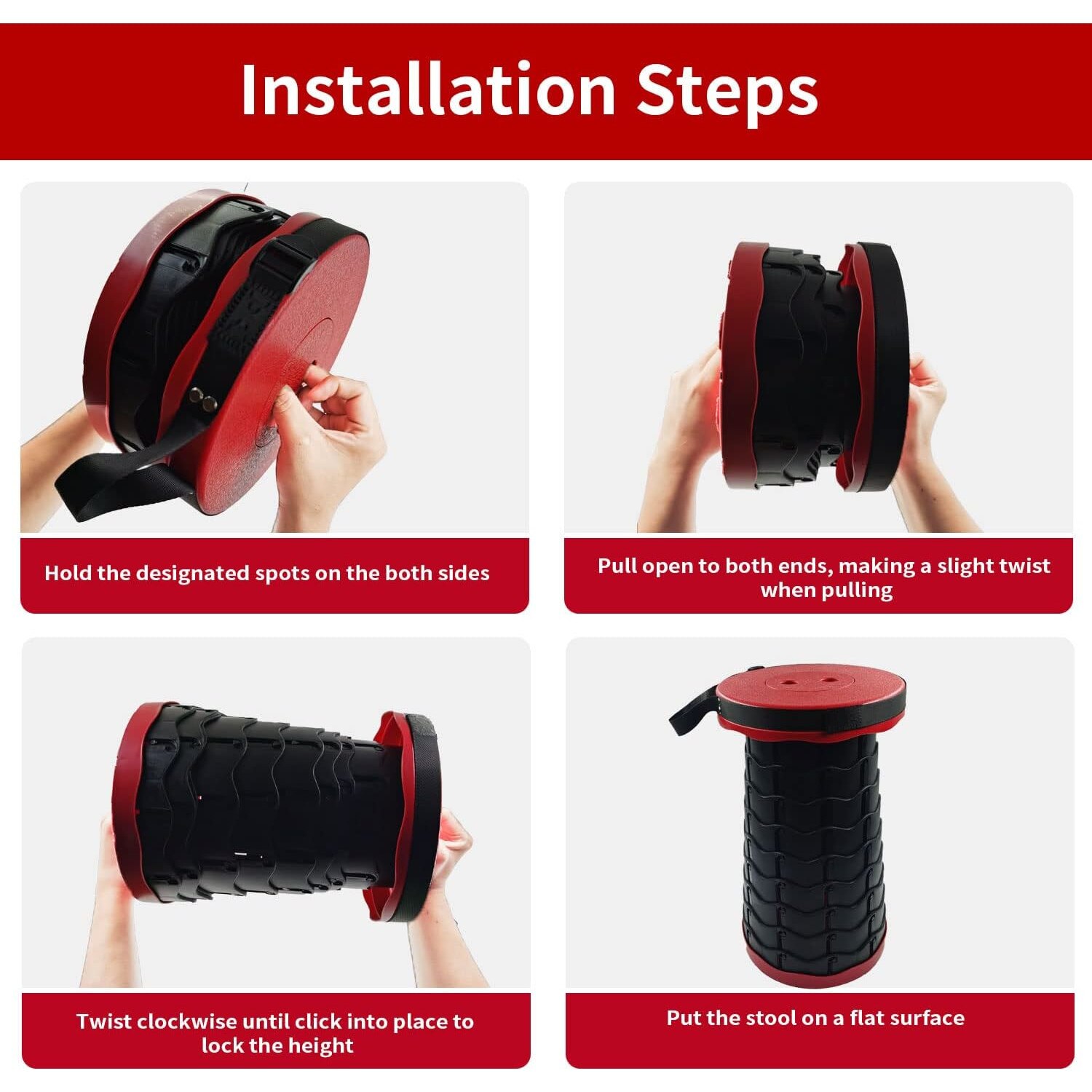 Installation Steps

Hold the designated spots on the both sides

Pull open to both ends, making a slight twist when pulling

Twist clockwise until click into place to lock the height

Put the stool on a flat surface