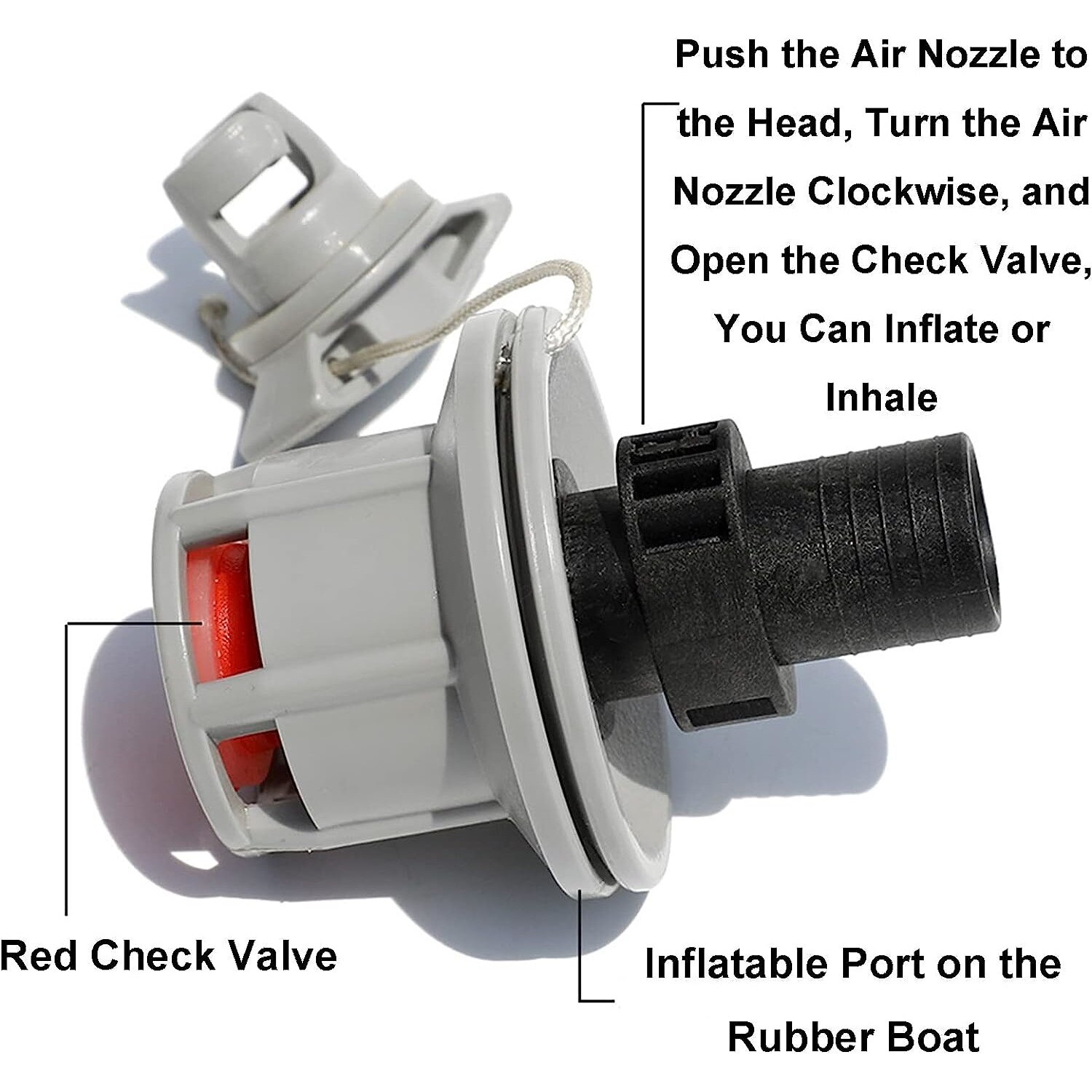 Push the Air Nozzle to the Head, Turn the Air Nozzle Clockwise, and Open the Check Valve, You Can Inflate or Inhale

Red Check Valve

Inflatable Port on the Rubber Boat