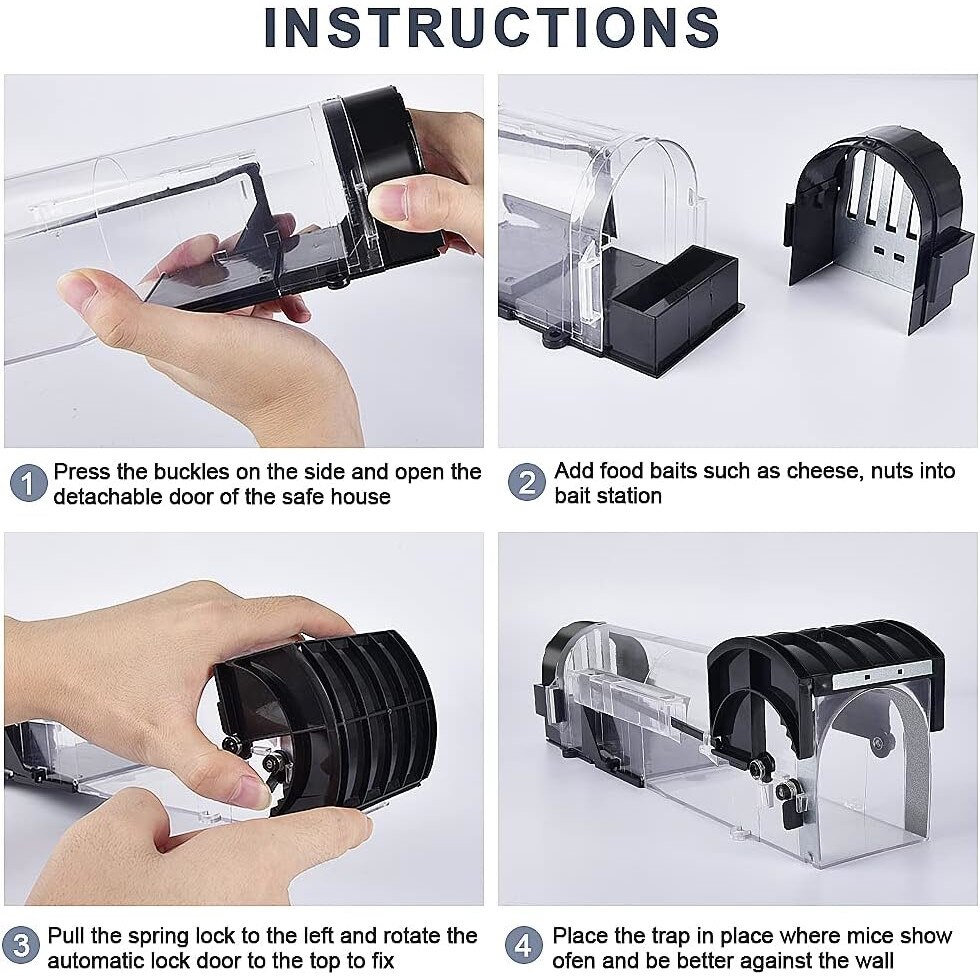 INSTRUCTIONS

1 Press the buckles on the side and open the detachable door of the safe house

2 Add food baits such as cheese, nuts into bait station

3 Pull the spring lock to the left and rotate the automatic lock door to the top to fix

4 Place the trap in place where mice show ofen and be better against the wall