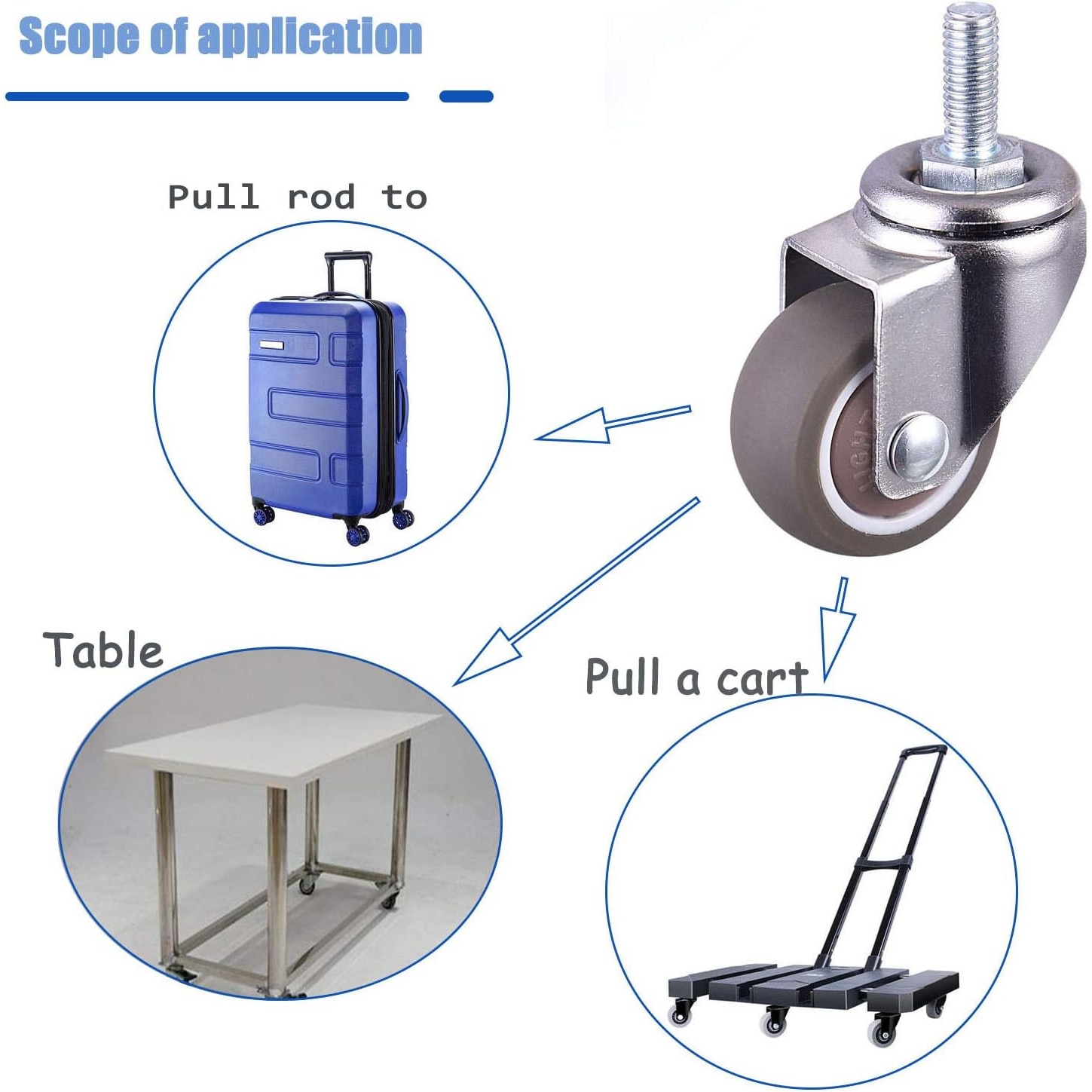 Scope of application

Pull rod to

LIGHT

Table

Pull a cart