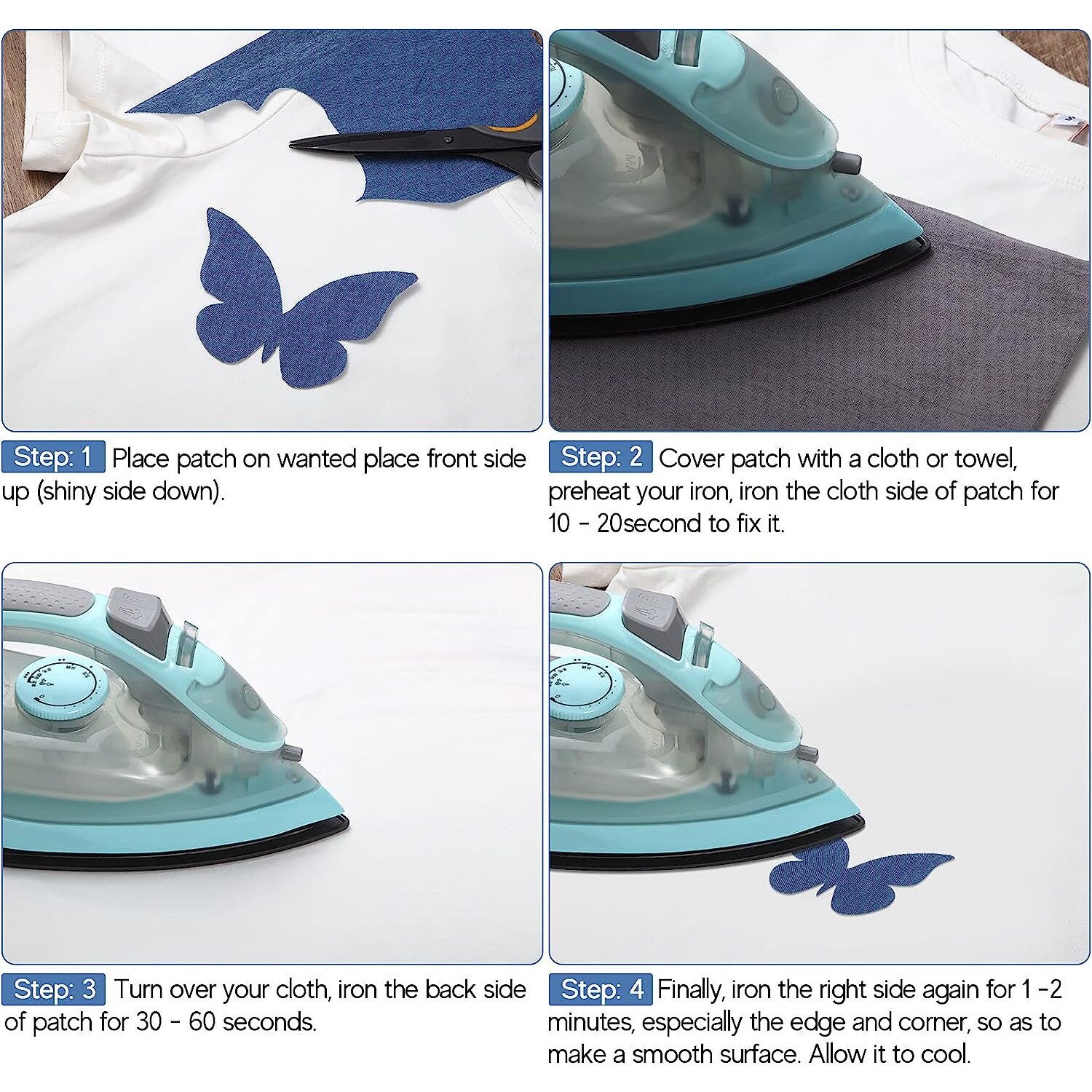 Step: 1 Place patch on wanted place front side up (shiny side down).

Step: 2 Cover patch with a cloth or towel, preheat your iron, iron the cloth side of patch for 10 - 20second to fix it.

Step: 3 Turn over your cloth, iron the back side of patch for 30 - 60 seconds.

Step: 4 Finally, iron the right side again for 1 -2 minutes, especially the edge and corner, so as to make a smooth surface. Allow it to cool.