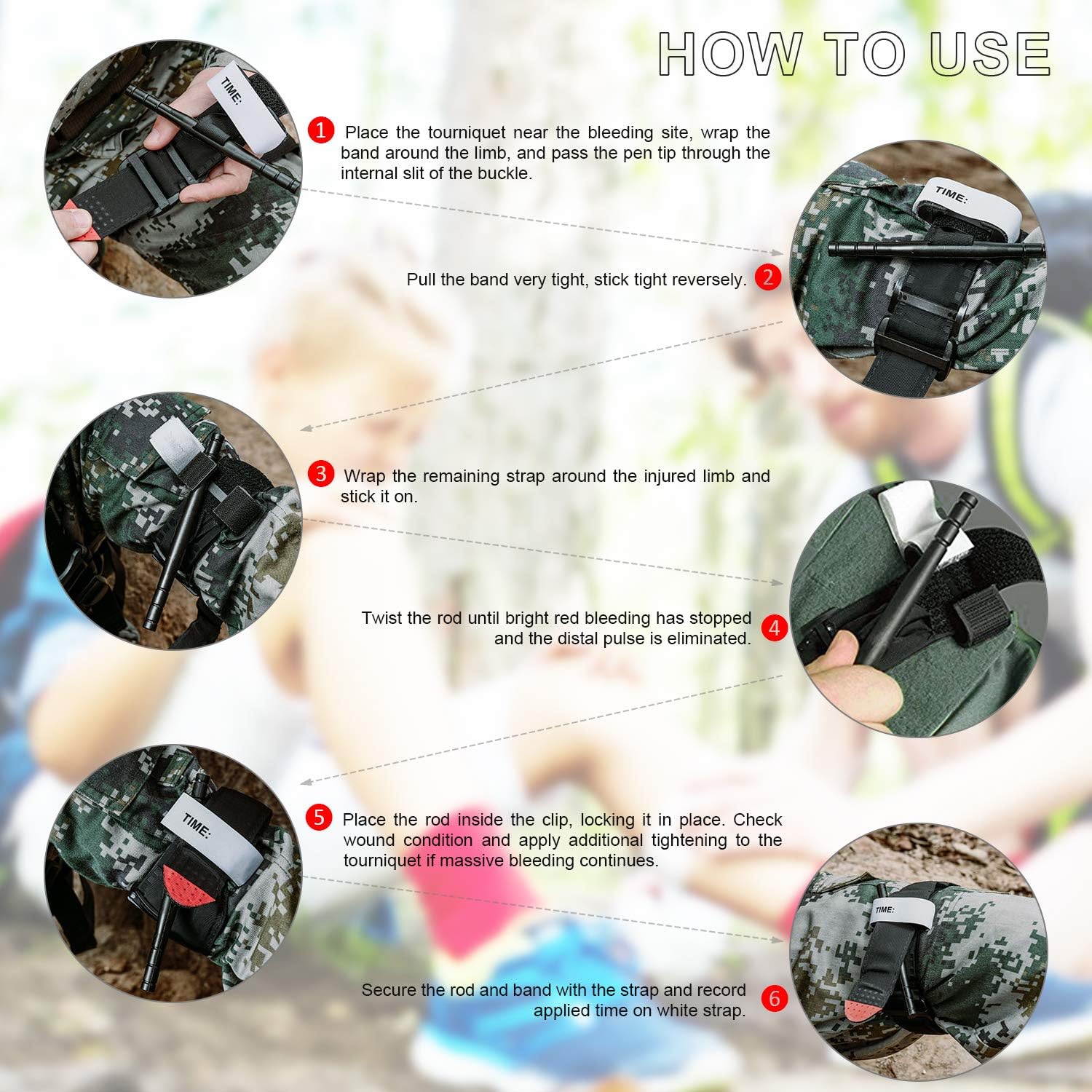 HOW TO USE

TIME:

1 Place the tourniquet near the bleeding site, wrap the band around the limb, and pass the pen tip through the internal slit of the buckle.

TIME:

Pull the band very tight, stick tight reversely. 2

3 Wrap the remaining strap around the injured limb and stick it on.

Twist the rod until bright red bleeding has stopped and the distal pulse is eliminated. 4

TIME:

5 Place the rod inside the clip, locking it in place. Check wound condition and apply additional tightening to the tourniquet if massive bleeding continues.

TIME:

Secure the rod and band with the strap and record applied time on white strap. 6