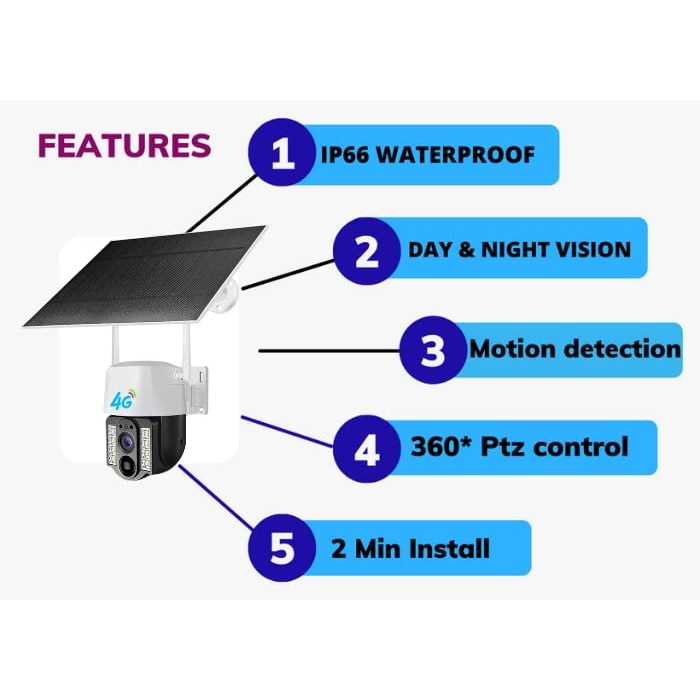 FEATURES

1 IP66 WATERPROOF

2 DAY & NIGHT VISION

3 Motion detection

4 360* Ptz control

5 2 Min Install

4G