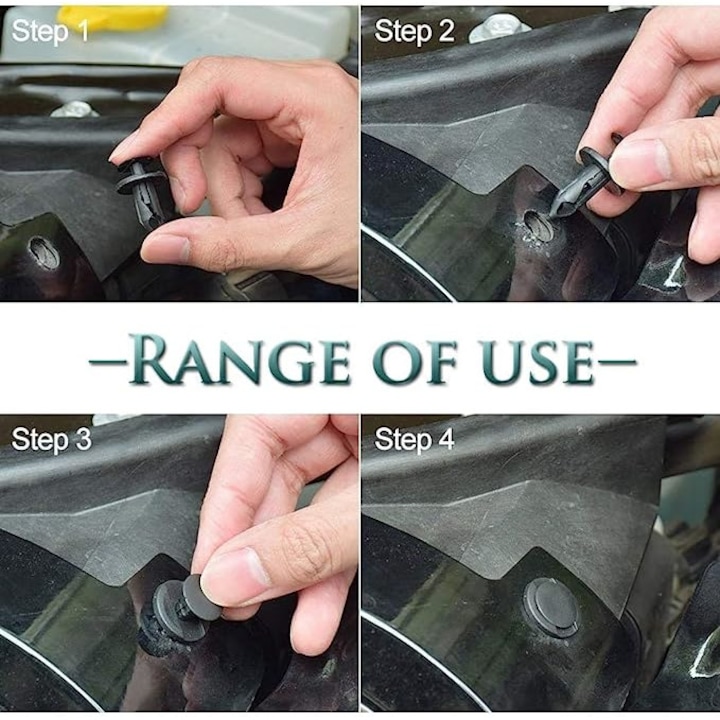 Step 1

Step 2

—RANGE OF USE—

Step 3

Step 4