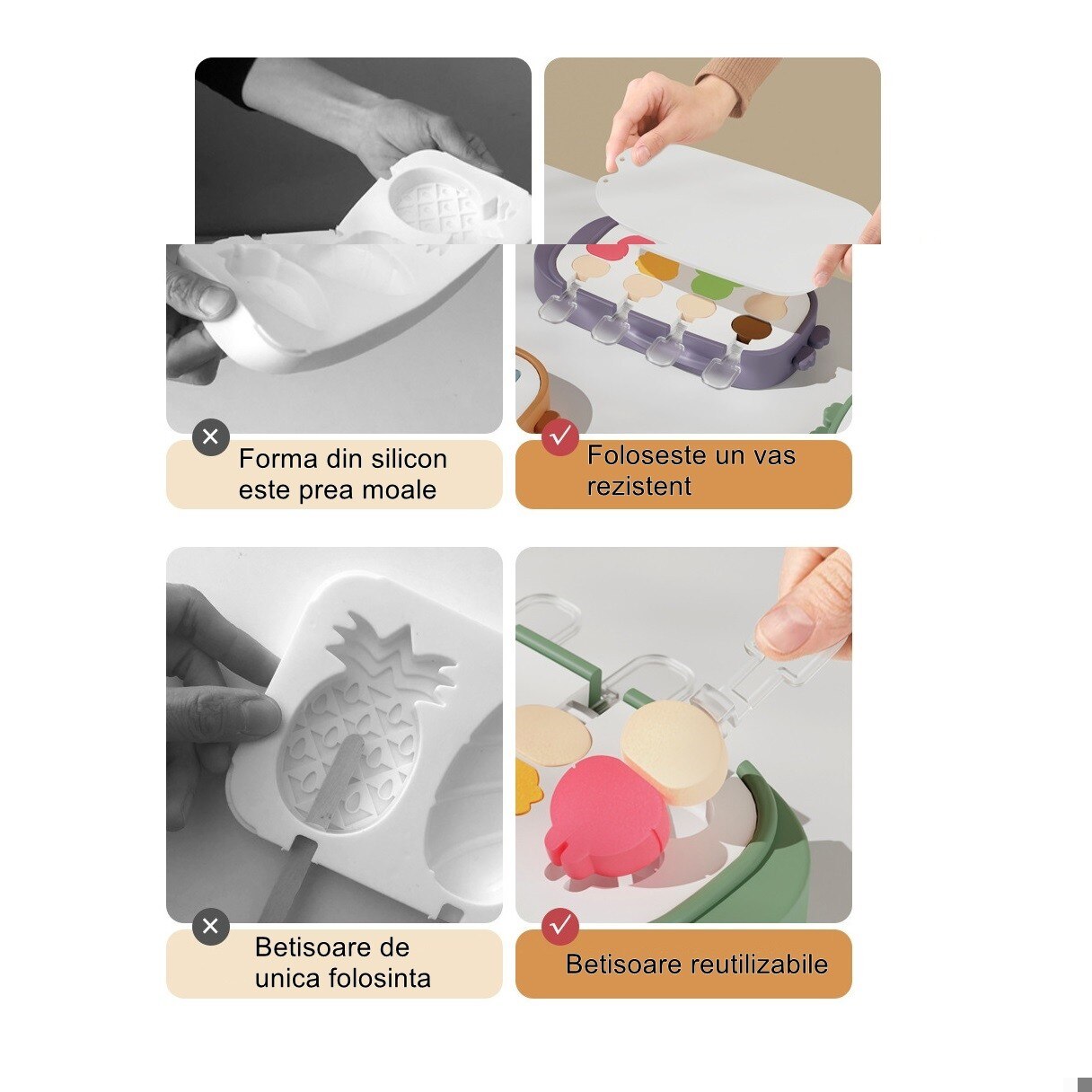 Forma din silicon este prea moale

Foloseste un vas rezistent

Betisoare de unica folosinta

Betisoare reutilizabile